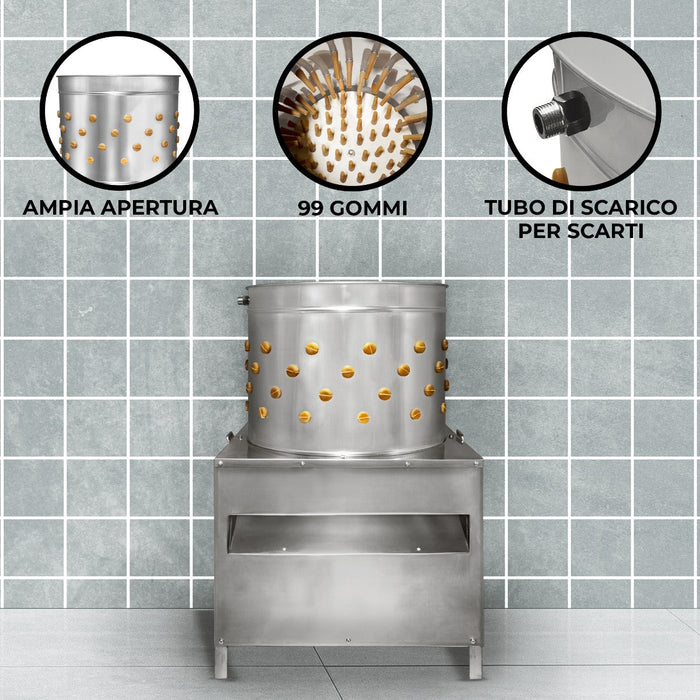 AMPIA APERTURA

99 GOMMI

TUBO DI SCARICO PER SCARTI