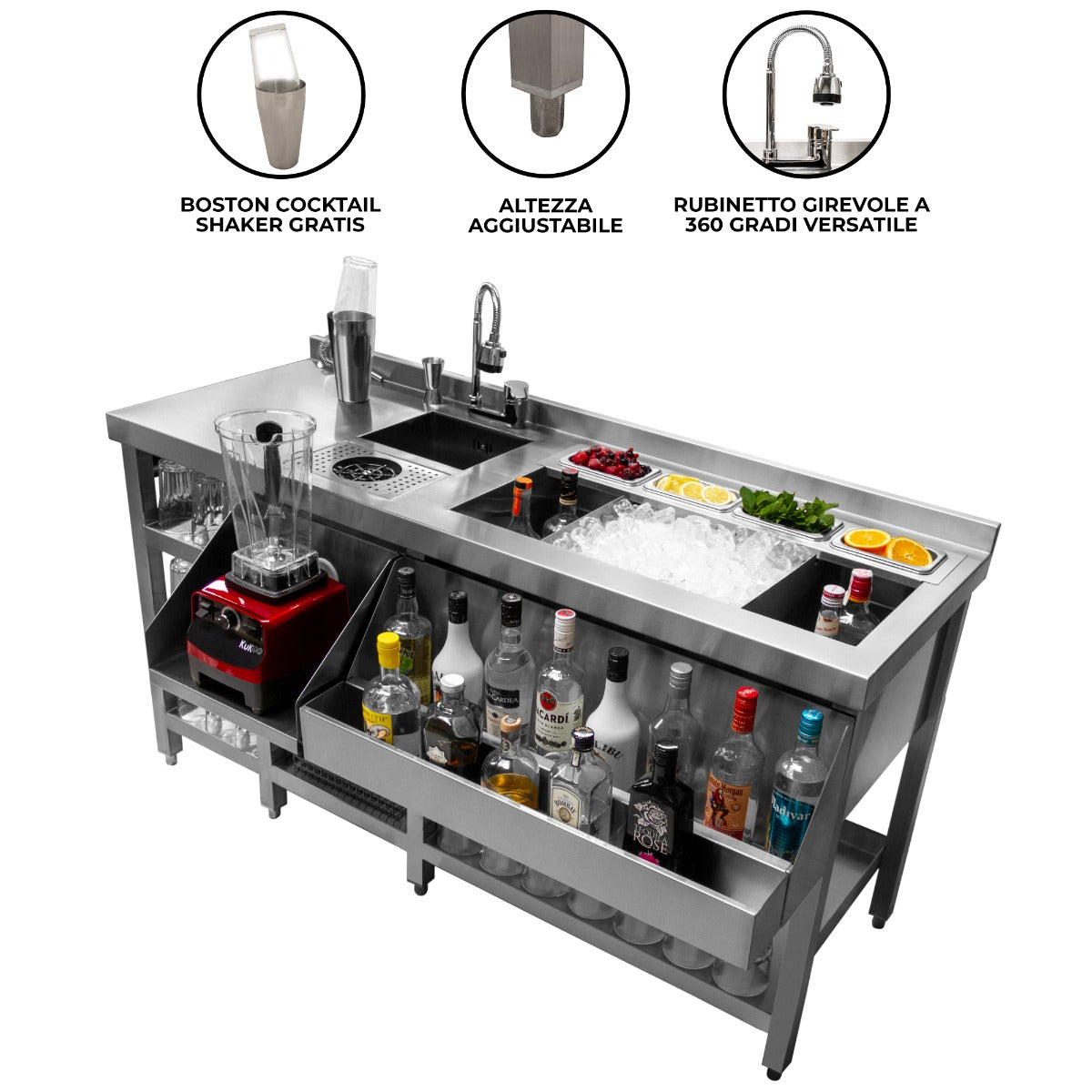 BOSTON COCKTAIL SHAKER GRATIS

ALTEZZA AGGIUSTABILE

RUBINETTO GIREVOLE A 360 GRADI VERSATILE

KuKoo

BACARDÍ

ROSÉ