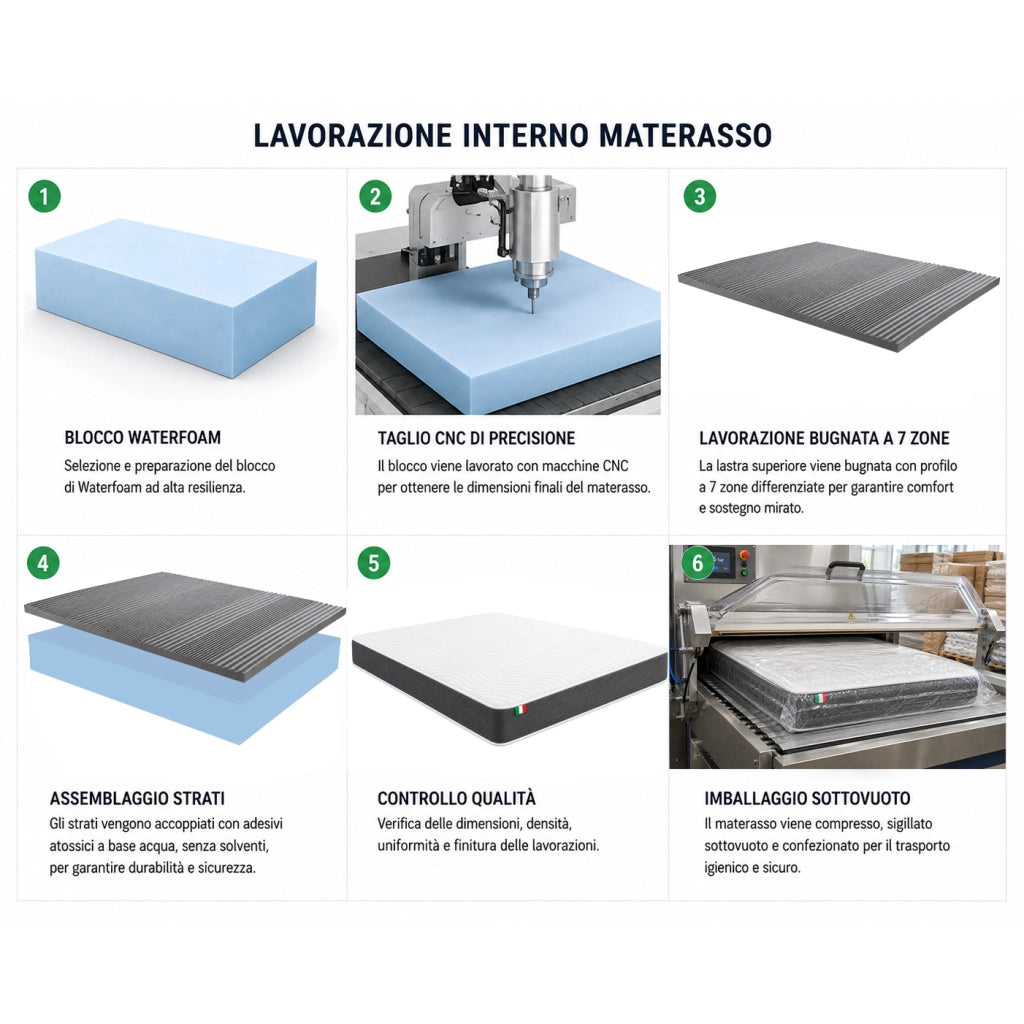 LAVORAZIONE INTERNO MATERASSO

1

BLOCCO WATERFOAM
Selezione e preparazione del blocco di Waterfoam ad alta resilienza.

2

TAGLIO CNC DI PRECISIONE
Il blocco viene lavorato con macchine CNC per ottenere le dimensioni finali del materasso.

3

LAVORAZIONE BUGNATA A 7 ZONE
La lastra superiore viene bugnata con profilo a 7 zone differenziate per garantire comfort e sostegno mirato.

4

ASSEMBLAGGIO STRATI
Gli strati vengono accoppiati con adesivi atossici a base acqua, senza solventi, per garantire durabilità e sicurezza.

5

CONTROLLO QUALITÀ
Verifica delle dimensioni, densità, uniformità e finitura delle lavorazioni.

6

IMBALLAGGIO SOTTOVUOTO
Il materasso viene compresso, sigillato sottovuoto e confezionato per il trasporto igienico e sicuro.