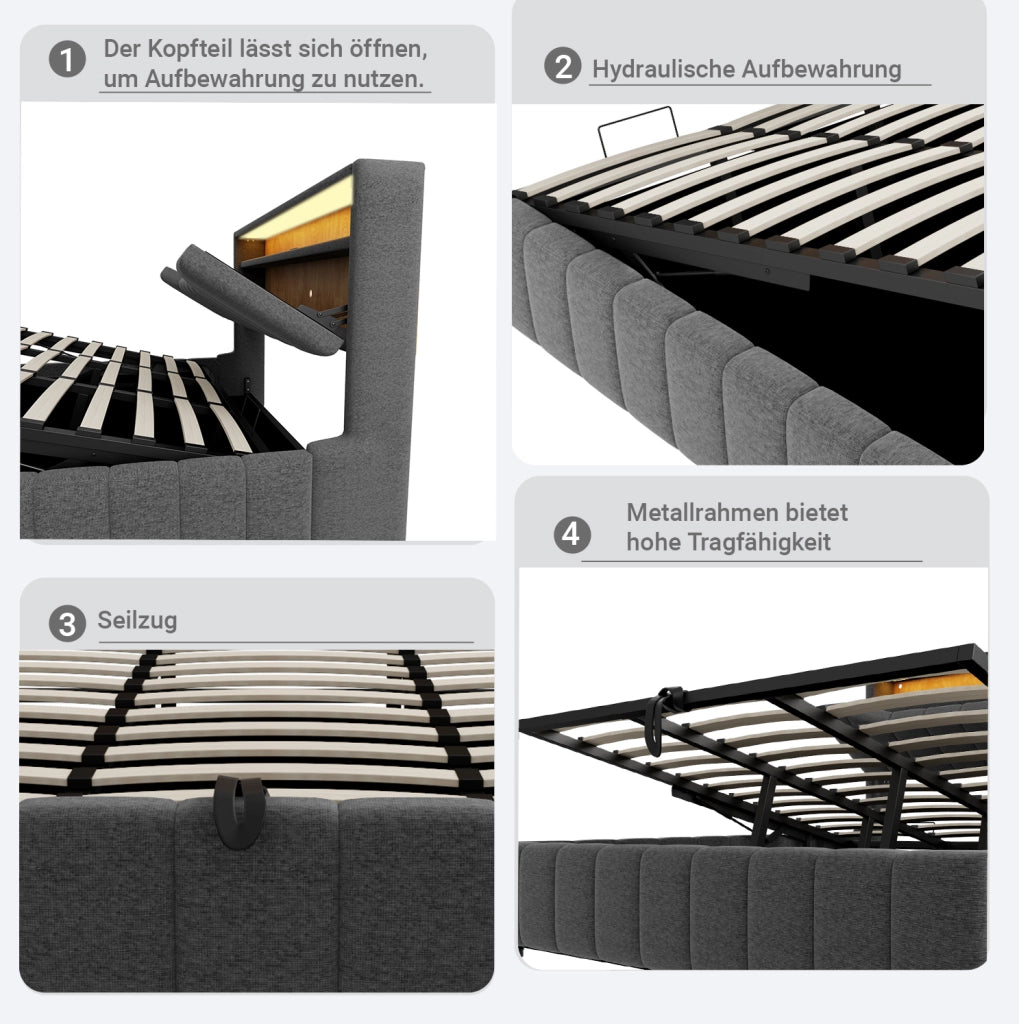 1 Der Kopfteil lässt sich öffnen, um Aufbewahrung zu nutzen.

2 Hydraulische Aufbewahrung

3 Seilzug

4 Metallrahmen bietet hohe Tragfähigkeit