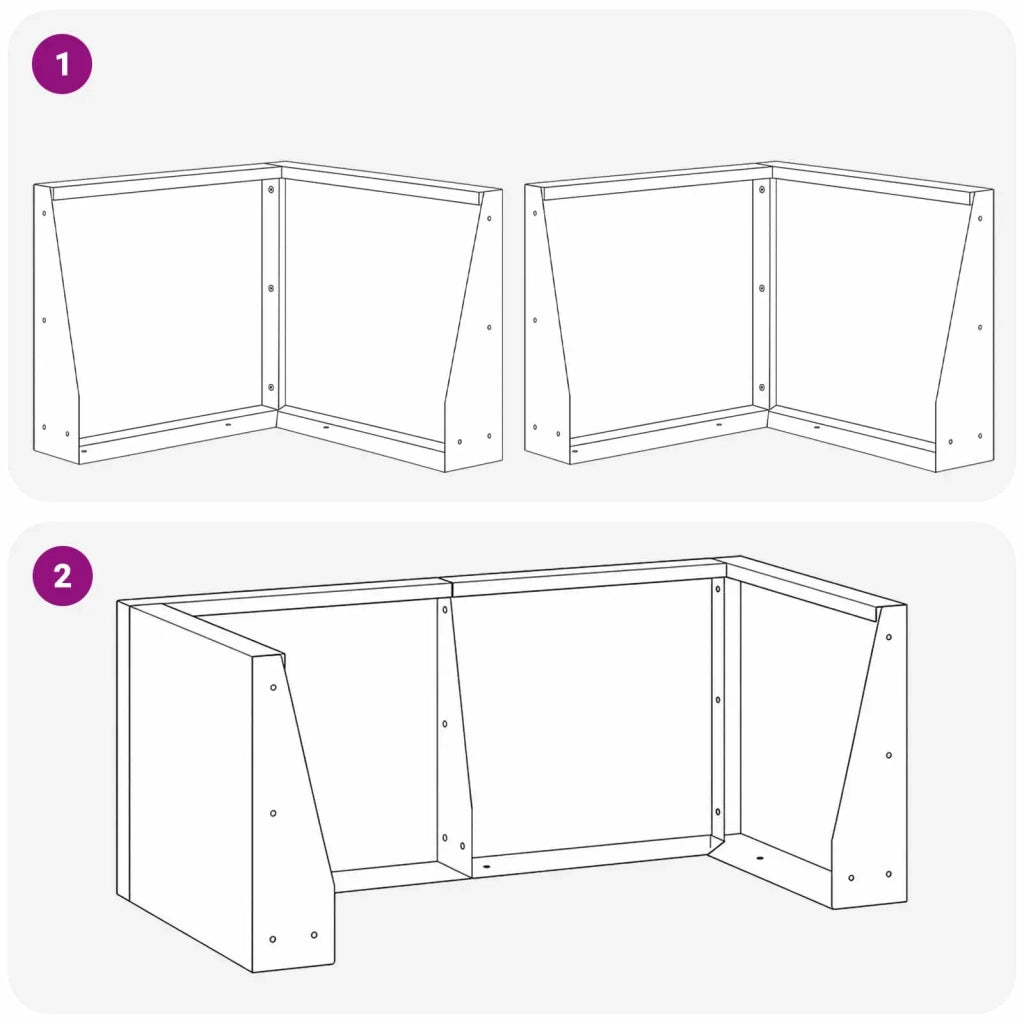 1

2