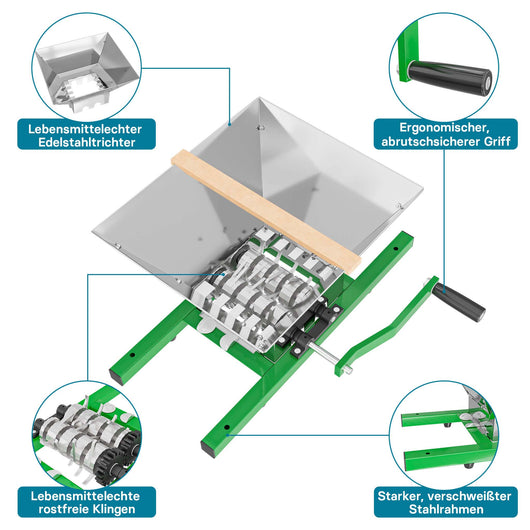 Lebensmittelechter Edelstahltrichter

Ergonomischer, abrutschsicherer Griff

Lebensmittelechte rostfreie Klingen

Starker, verschweißter Stahlrahmen