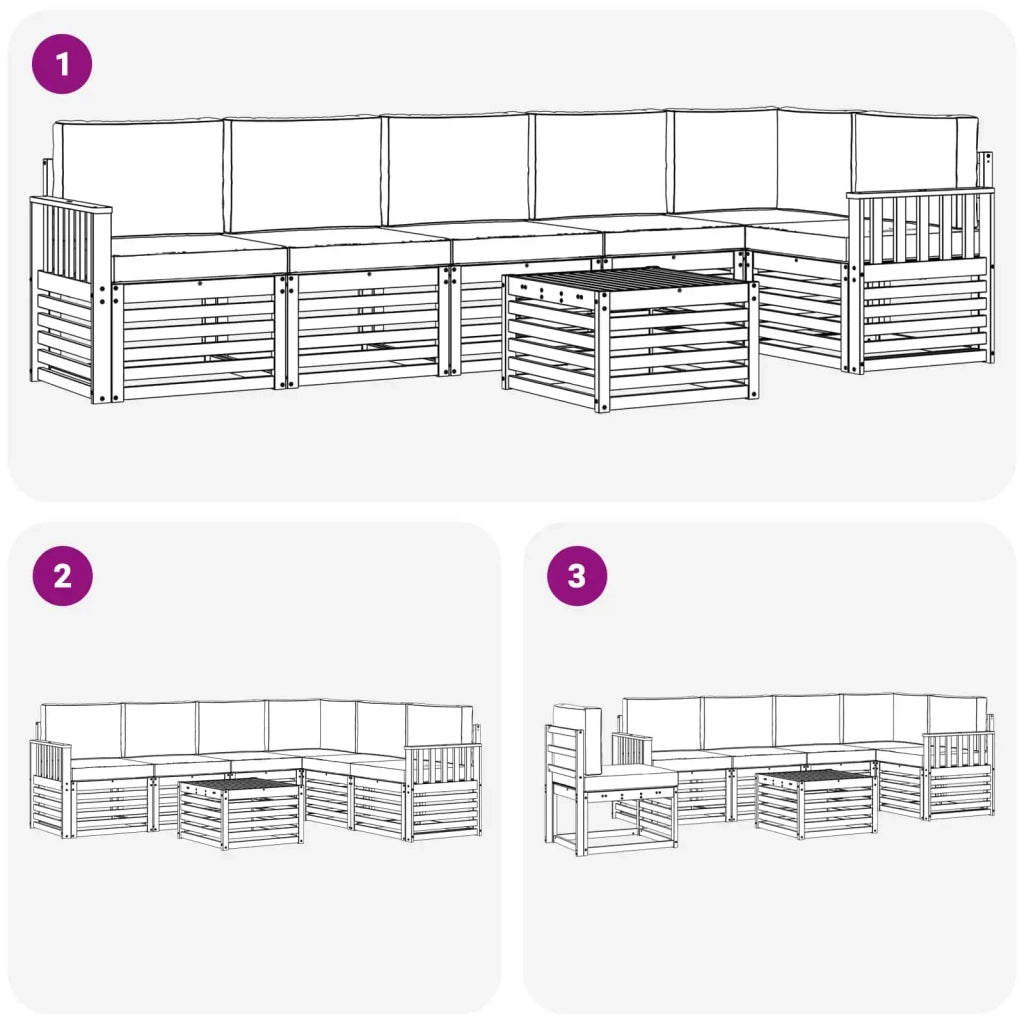 1

2

3