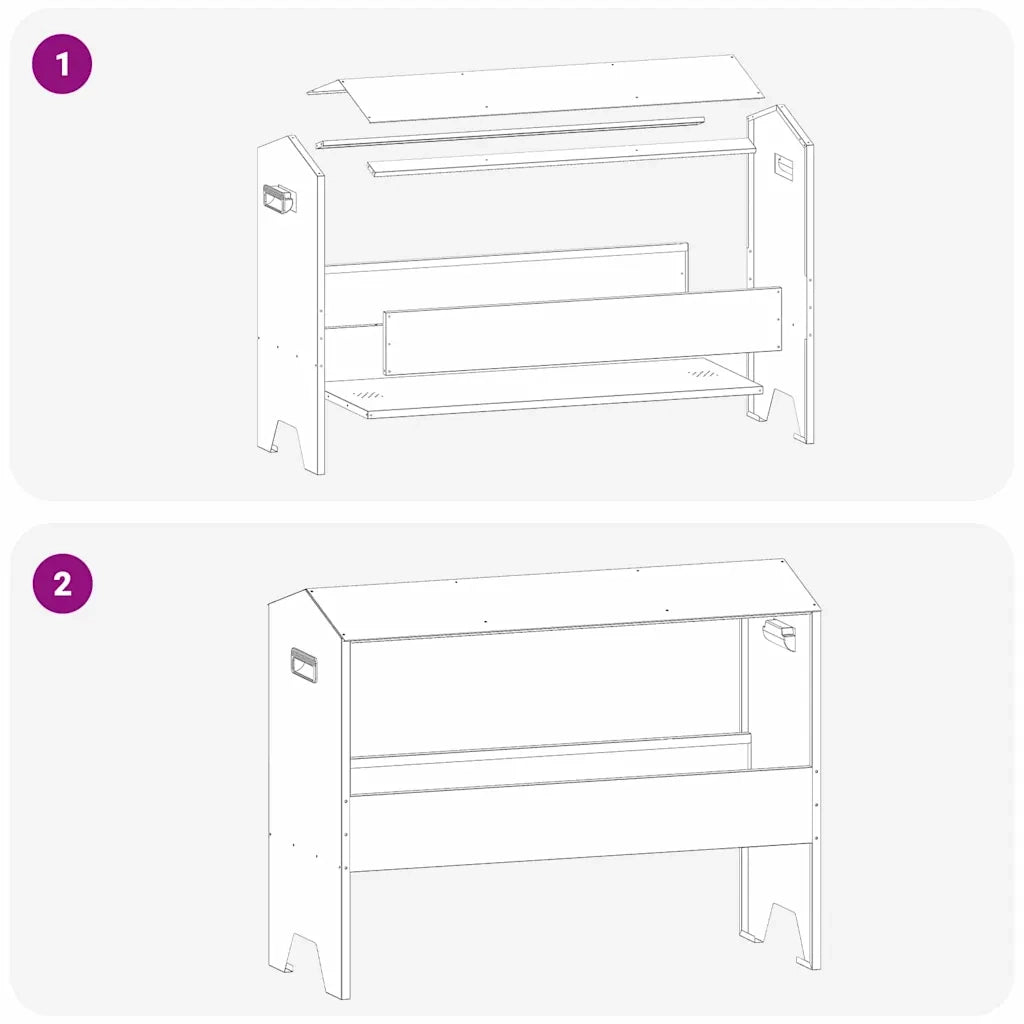 1

2