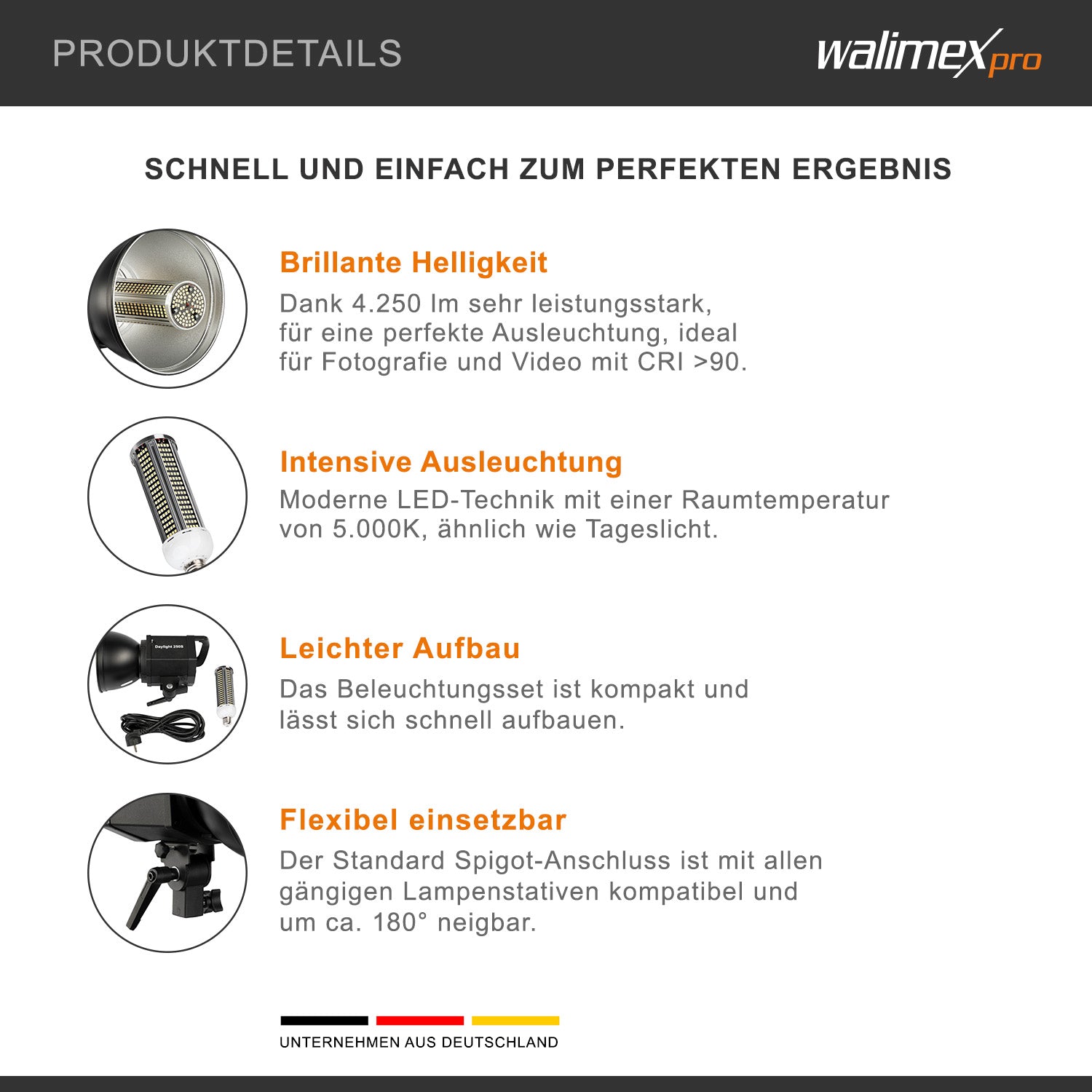 PRODUKTDETAILS

walimex pro

SCHNELL UND EINFACH ZUM PERFEKTEN ERGEBNIS

Brillante Helligkeit

Dank 4.250 lm sehr leistungsstark, für eine perfekte Ausleuchtung, ideal für Fotografie und Video mit CRI >90.

Intensive Ausleuchtung

Moderne LED-Technik mit einer Raumtemperatur von 5.000K, ähnlich wie Tageslicht.

Daylight 250S

Leichter Aufbau

Das Beleuchtungsset ist kompakt und lässt sich schnell aufbauen.

Flexibel einsetzbar

Der Standard Spigot-Anschluss ist mit allen gängigen Lampenstativen kompatibel und um ca. 180° neigbar.

UNTERNEHMEN AUS DEUTSCHLAND