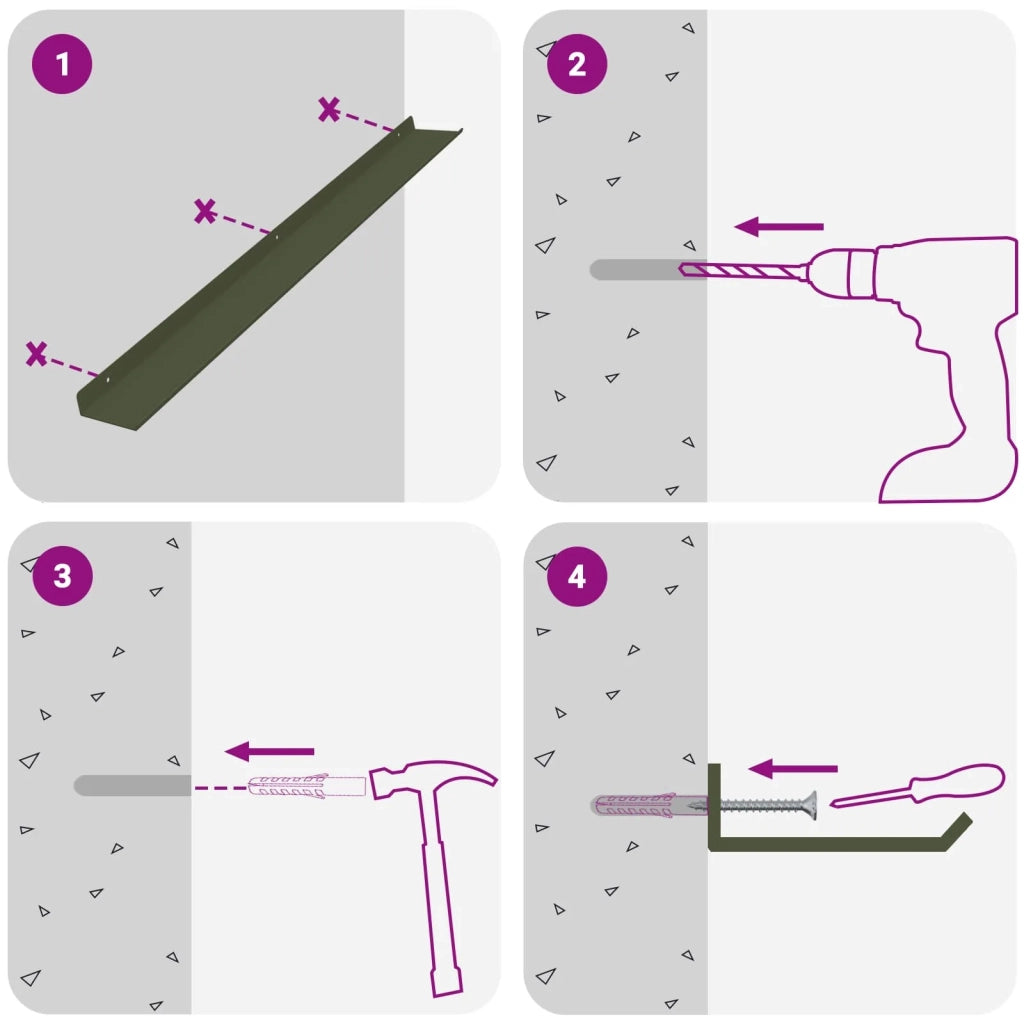 1

2

3

4