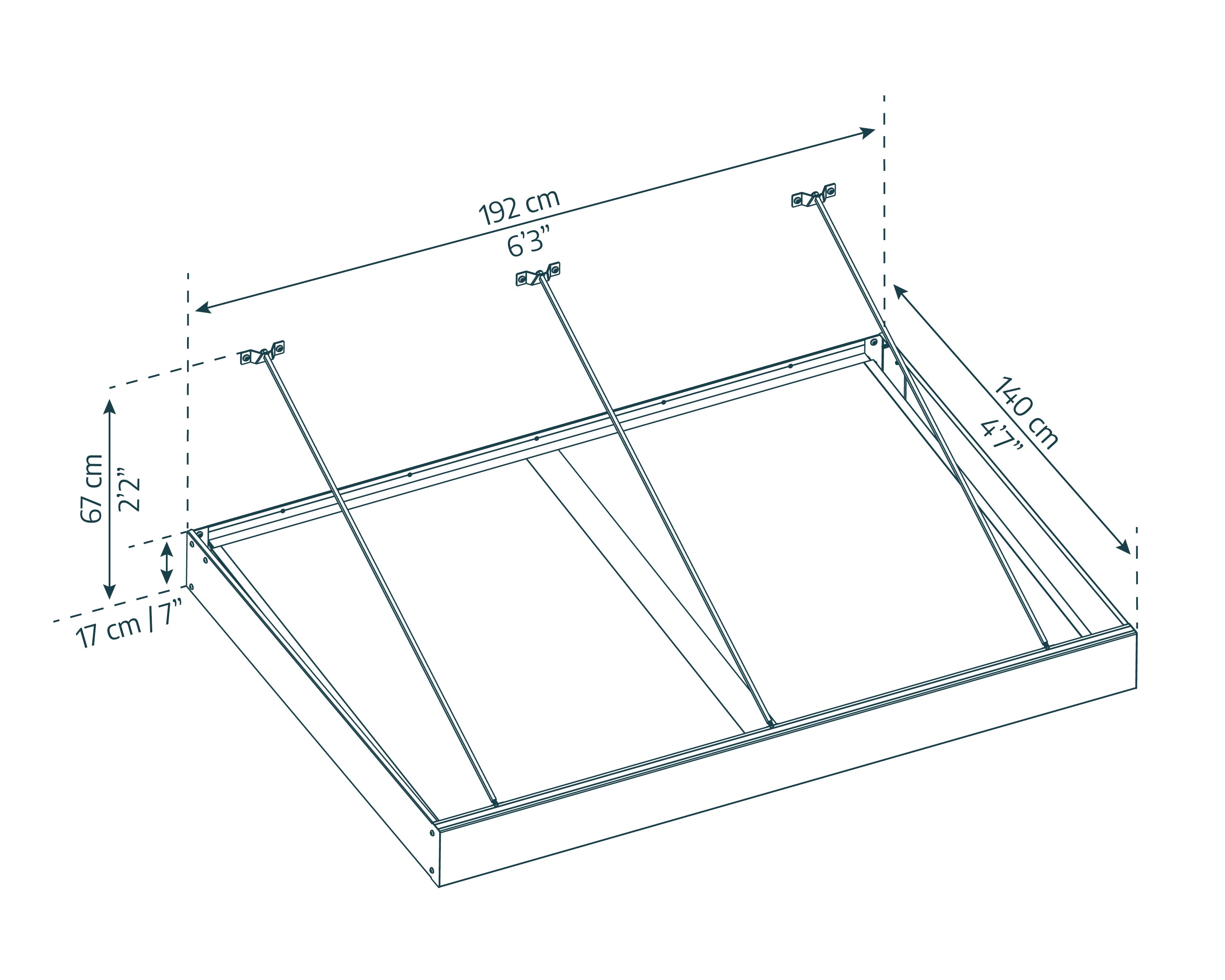 192 cm
6'3"

140 cm
4'7"

67 cm
2'2"

17 cm / 7"