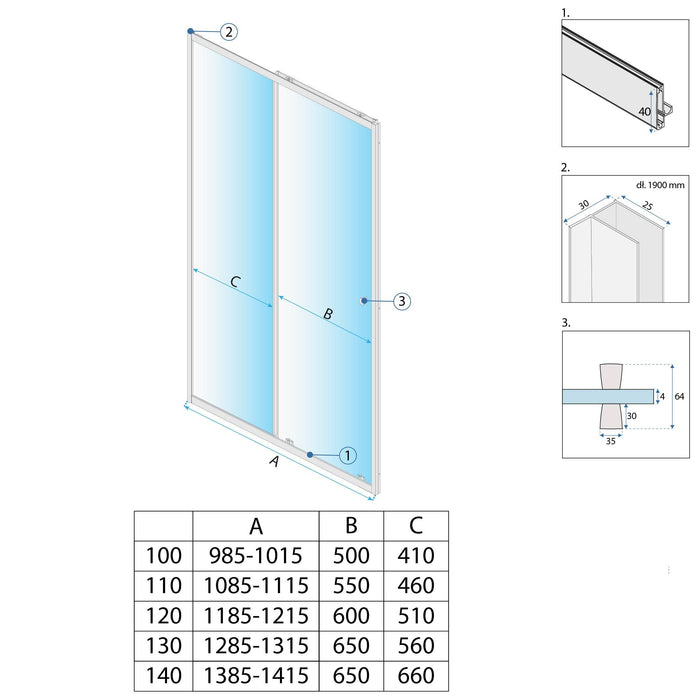 2

C

B

3

1

A

1.

40

2.

dł. 1900 mm

30

25

3.

4

64

30

35

|  | A | B | C |
|---|---|---|---|
| 100 | 985-1015 | 500 | 410 |
| 110 | 1085-1115 | 550 | 460 |
| 120 | 1185-1215 | 600 | 510 |
| 130 | 1285-1315 | 650 | 560 |
| 140 | 1385-1415 | 650 | 660 |