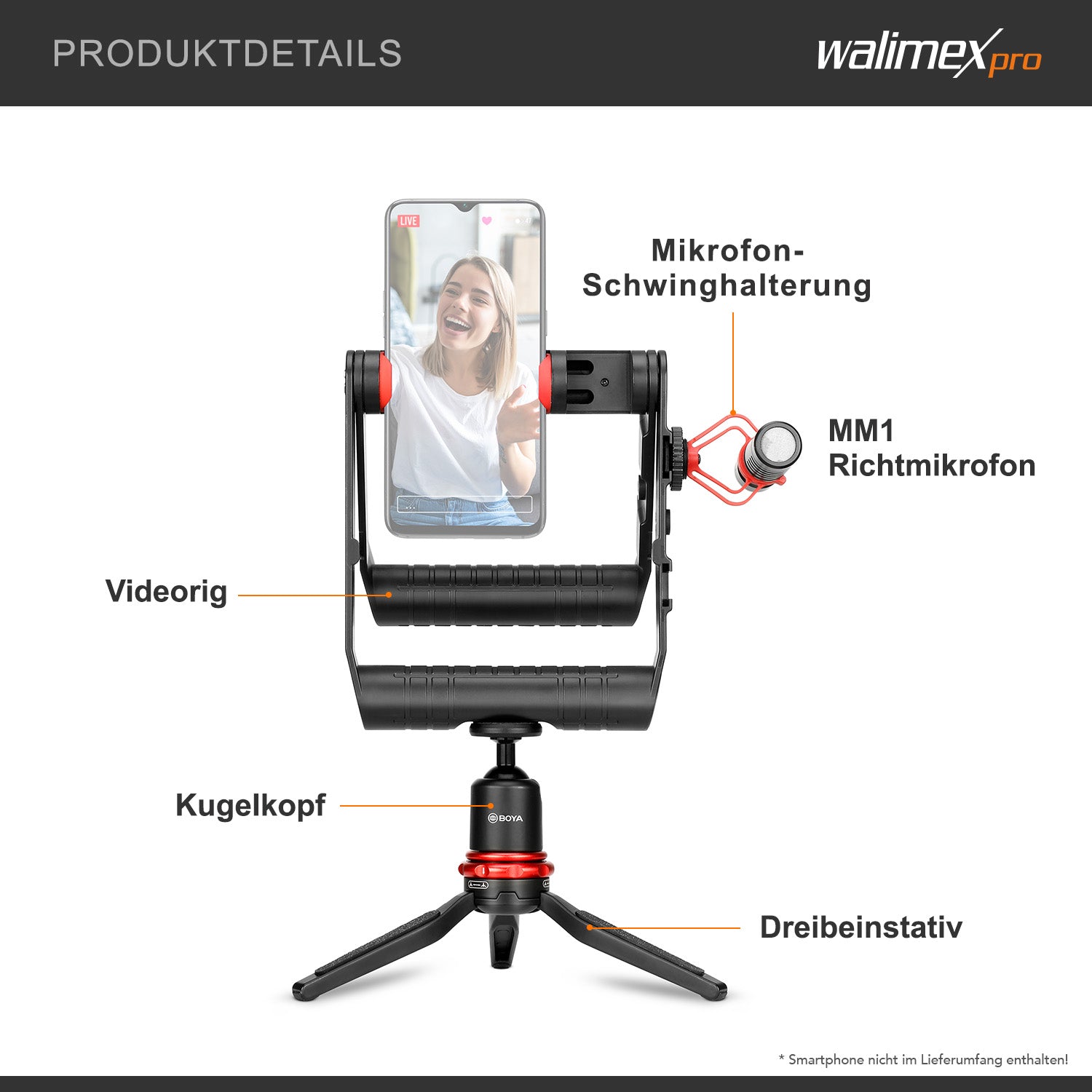 PRODUKTDETAILS

walimex pro

LIVE

Mikrofon-Schwinghalterung

MM1 Richtmikrofon

Videorig

Kugelkopf

BOYA

Dreibeinstativ

* Smartphone nicht im Lieferumfang enthalten!