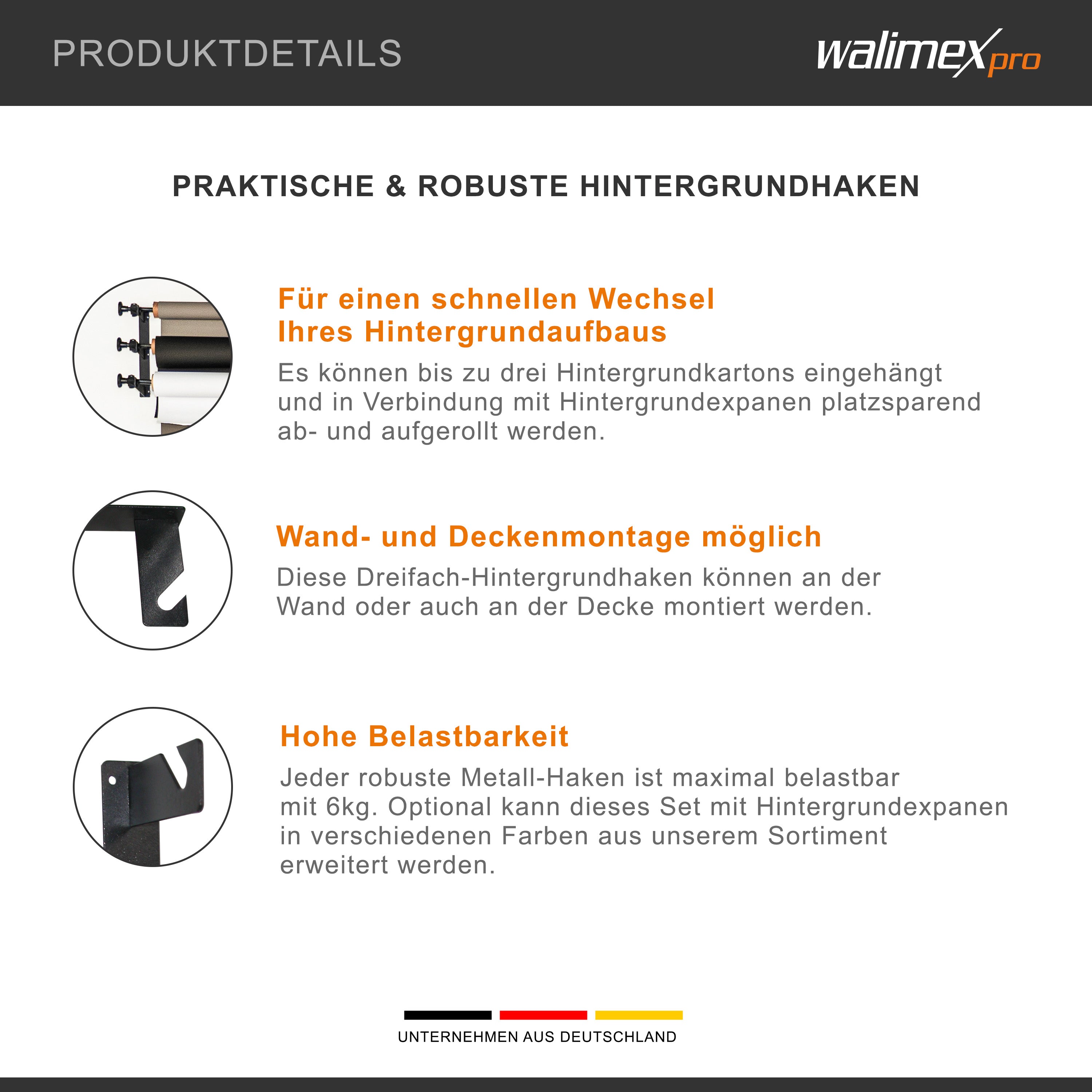 PRODUKTDETAILS

walimex pro

PRAKTISCHE & ROBUSTE HINTERGRUNDHAKEN

Für einen schnellen Wechsel Ihres Hintergrundaufbaus

Es können bis zu drei Hintergrundkartons eingehängt und in Verbindung mit Hintergrundexpanen platzsparend ab- und aufgerollt werden.

Wand- und Deckenmontage möglich

Diese Dreifach-Hintergrundhaken können an der Wand oder auch an der Decke montiert werden.

Hohe Belastbarkeit

Jeder robuste Metall-Haken ist maximal belastbar mit 6kg. Optional kann dieses Set mit Hintergrundexpanen in verschiedenen Farben aus unserem Sortiment erweitert werden.

UNTERNEHMEN AUS DEUTSCHLAND