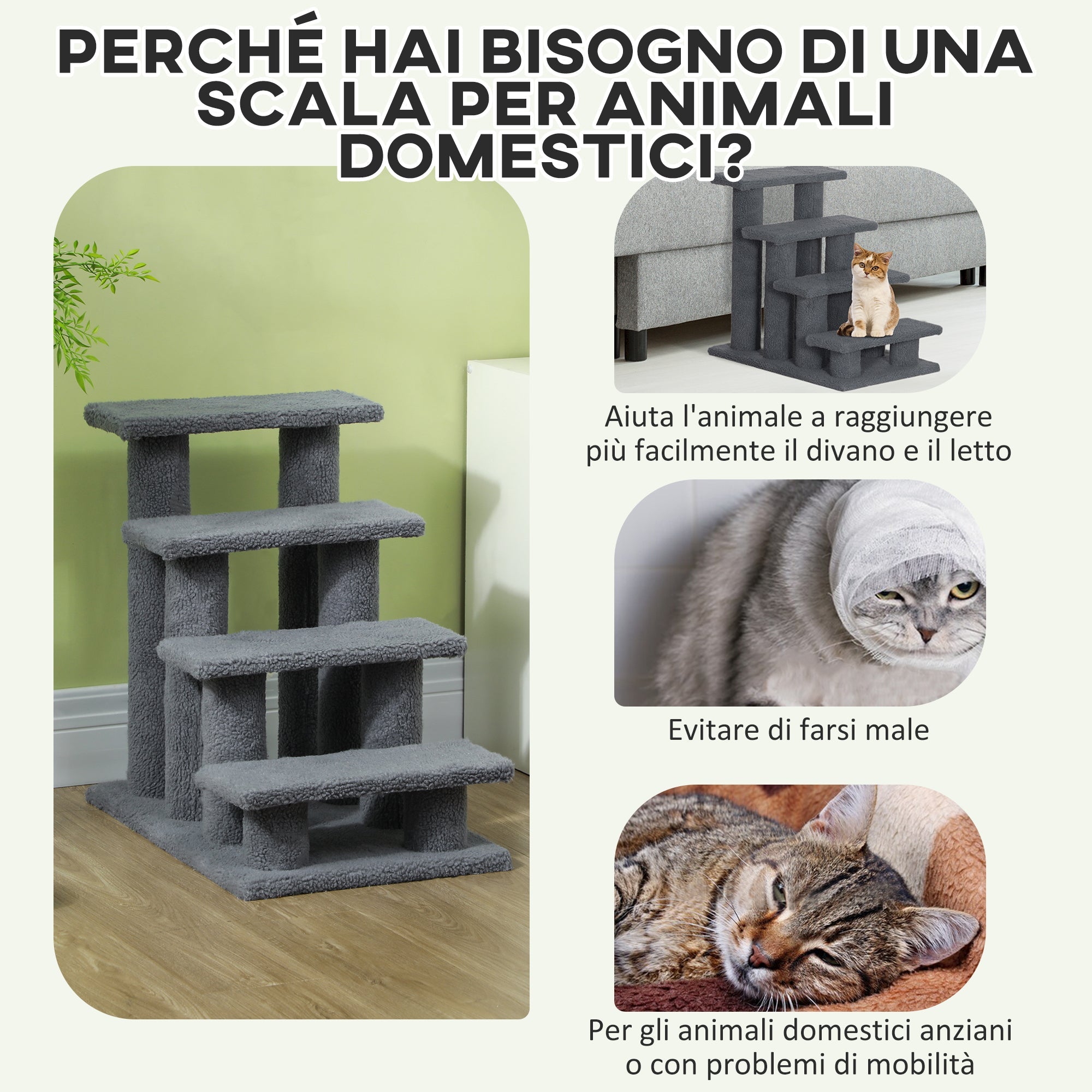 PERCHÉ HAI BISOGNO DI UNA SCALA PER ANIMALI DOMESTICI?

Aiuta l'animale a raggiungere più facilmente il divano e il letto

Evitare di farsi male

Per gli animali domestici anziani o con problemi di mobilità