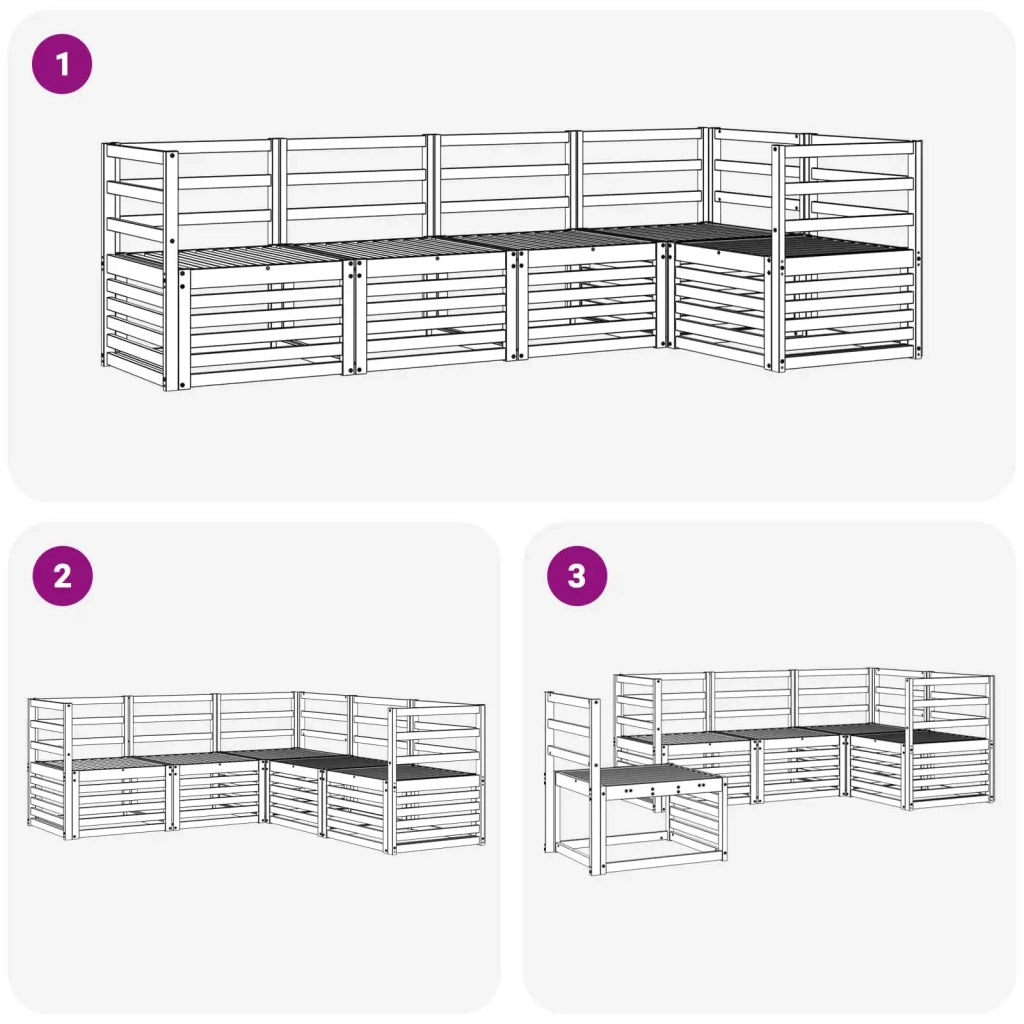 1

2

3