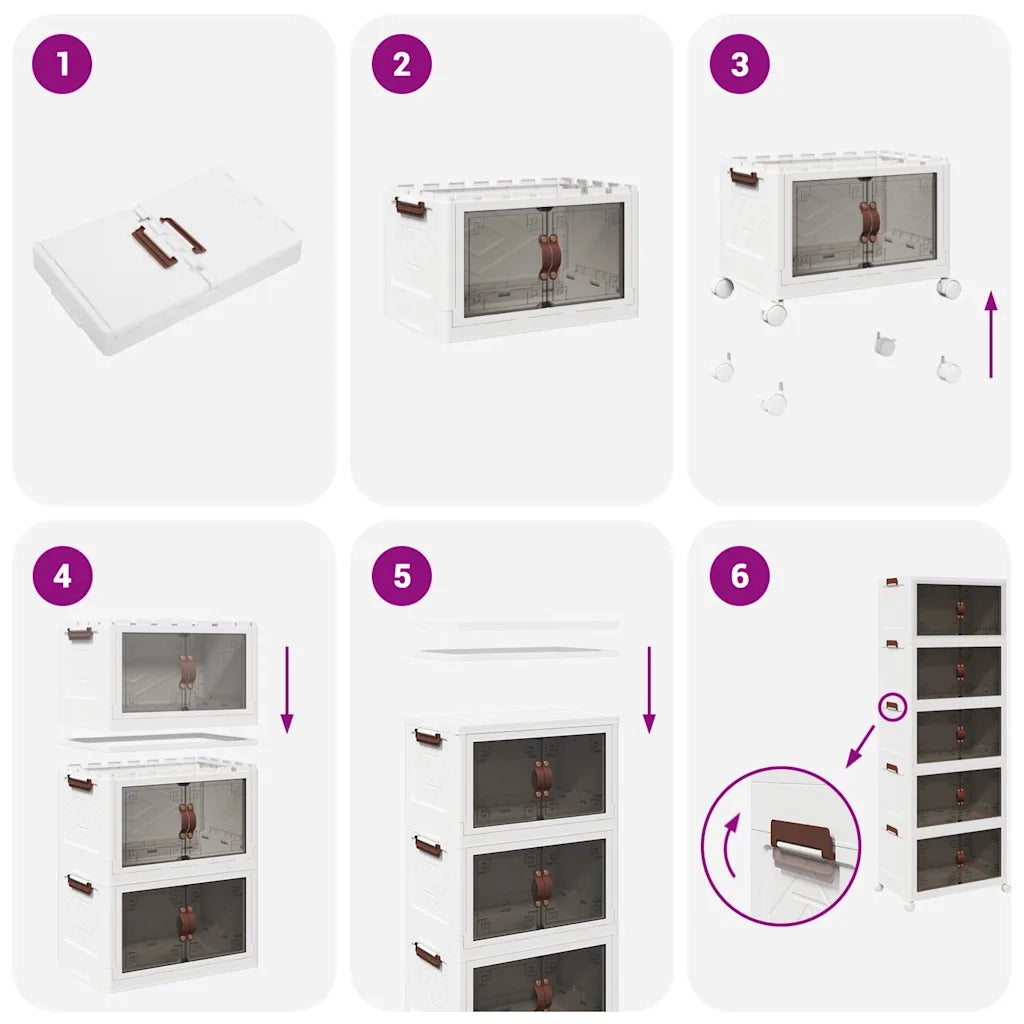 1

2

3

4

5

6