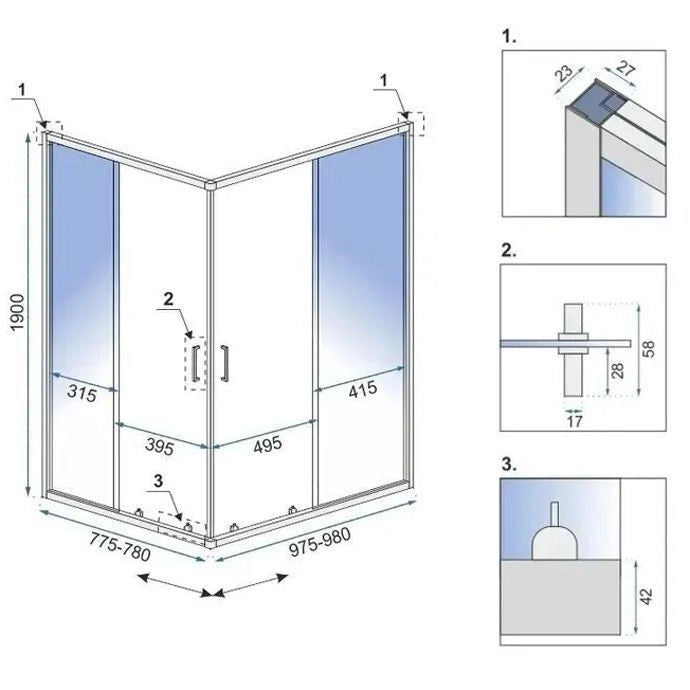 1

1

1900

2

315

415

395

495

3

775-780

975-980

1.

23

27

2.

58

28

17

3.

42