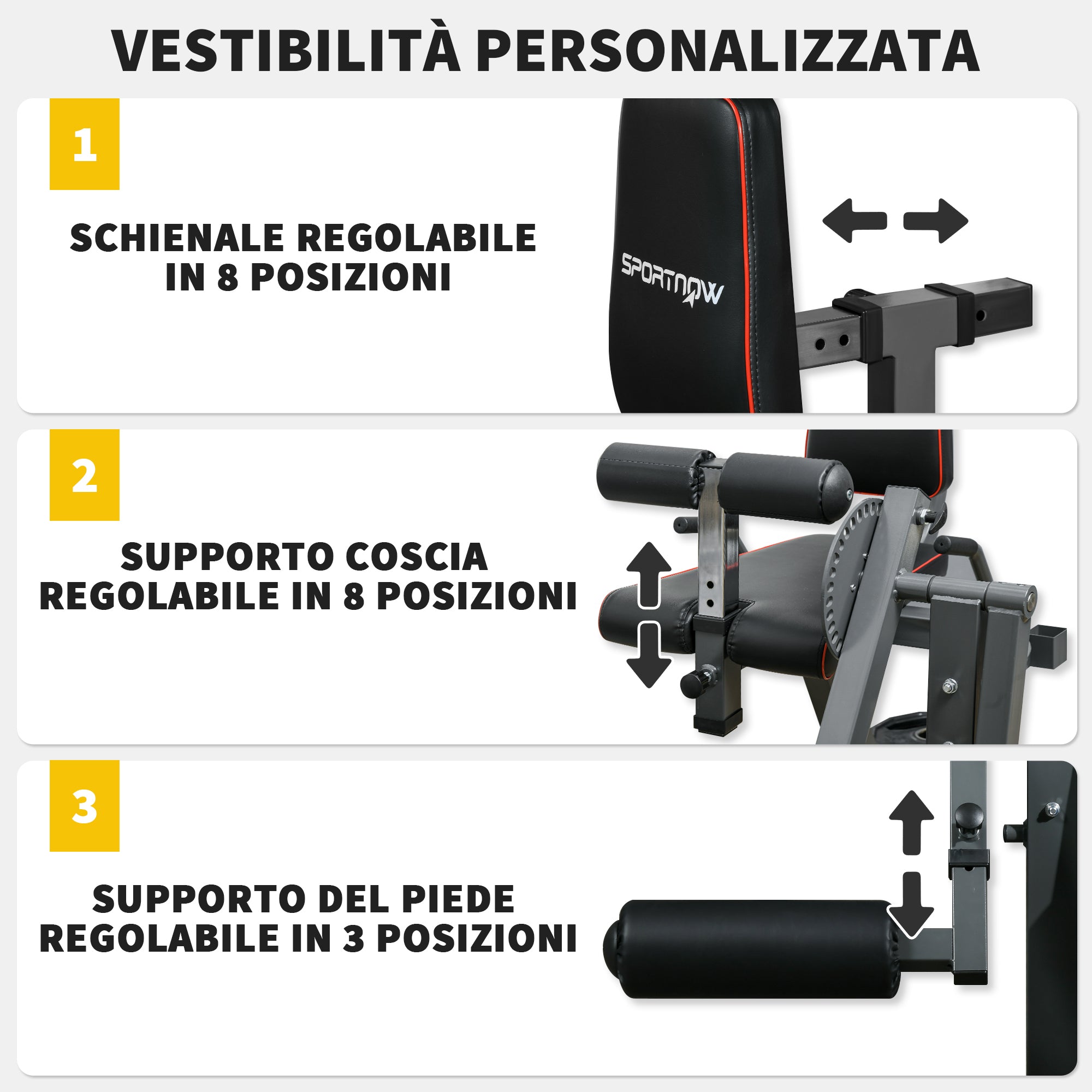 VESTIBILITÀ PERSONALIZZATA

1

SCHIENALE REGOLABILE IN 8 POSIZIONI

SPORTNOW

2

SUPPORTO COSCIA REGOLABILE IN 8 POSIZIONI

3

SUPPORTO DEL PIEDE REGOLABILE IN 3 POSIZIONI