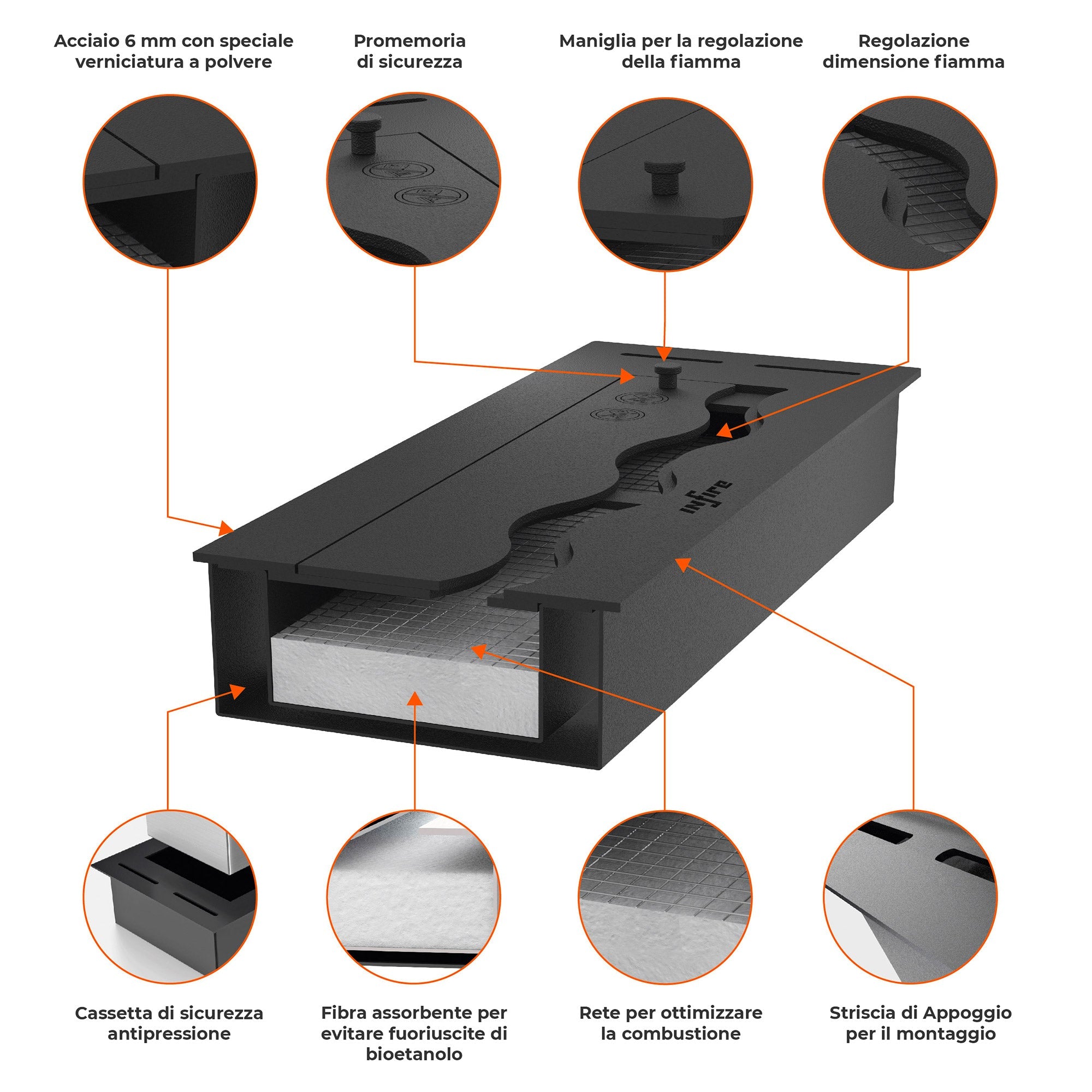 Acciaio 6 mm con speciale verniciatura a polvere

Promemoria di sicurezza

Maniglia per la regolazione della fiamma

Regolazione dimensione fiamma

INFIRE

Cassetta di sicurezza antipressione

Fibra assorbente per evitare fuoriuscite di bioetanolo

Rete per ottimizzare la combustione

Striscia di Appoggio per il montaggio