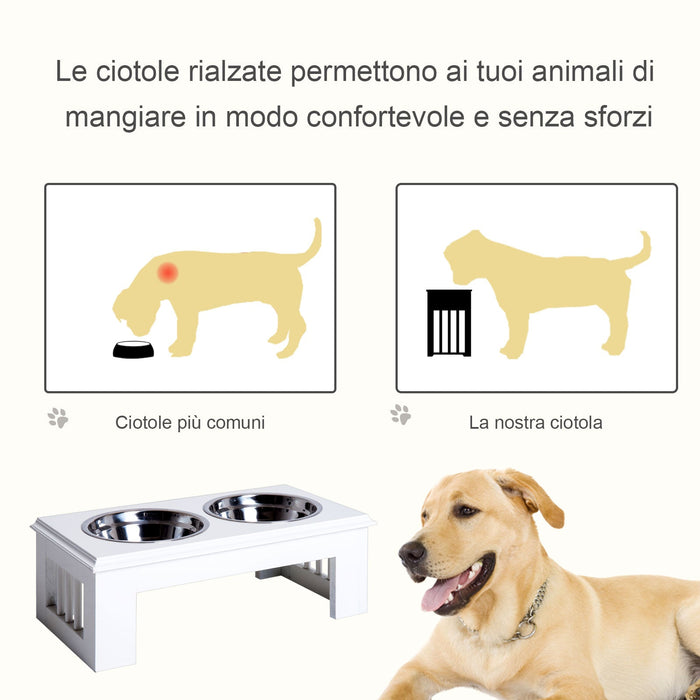 Le ciotole rialzate permettono ai tuoi animali di mangiare in modo confortevole e senza sforzi

Ciotole più comuni

La nostra ciotola