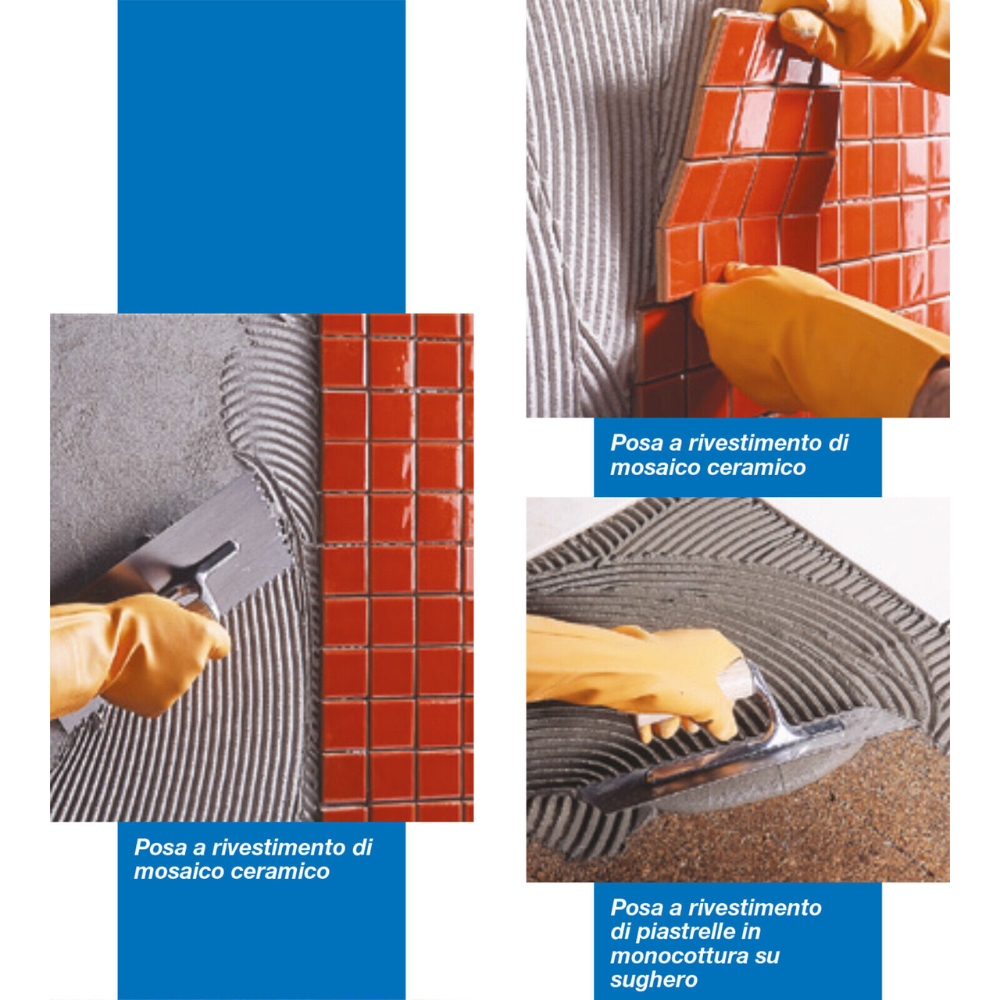 Posa a rivestimento di mosaico ceramico

Posa a rivestimento di mosaico ceramico

Posa a rivestimento di piastrelle in monocottura su sughero