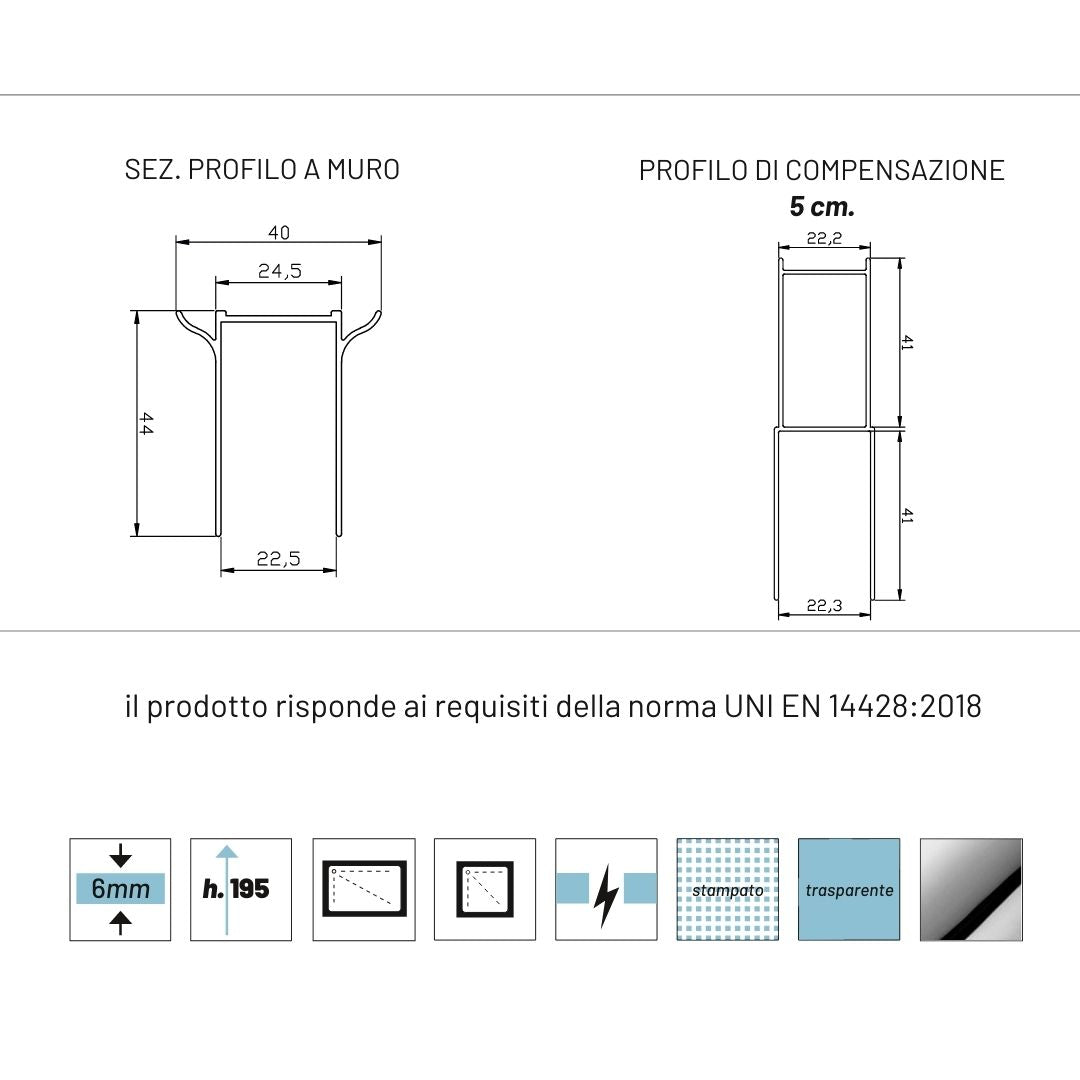 SEZ. PROFILO A MURO

40

24,5

44

22,5

PROFILO DI COMPENSAZIONE
5 cm.

22,2

41

41

22,3

il prodotto risponde ai requisiti della norma UNI EN 14428:2018

6mm

h. 195

stampato

trasparente