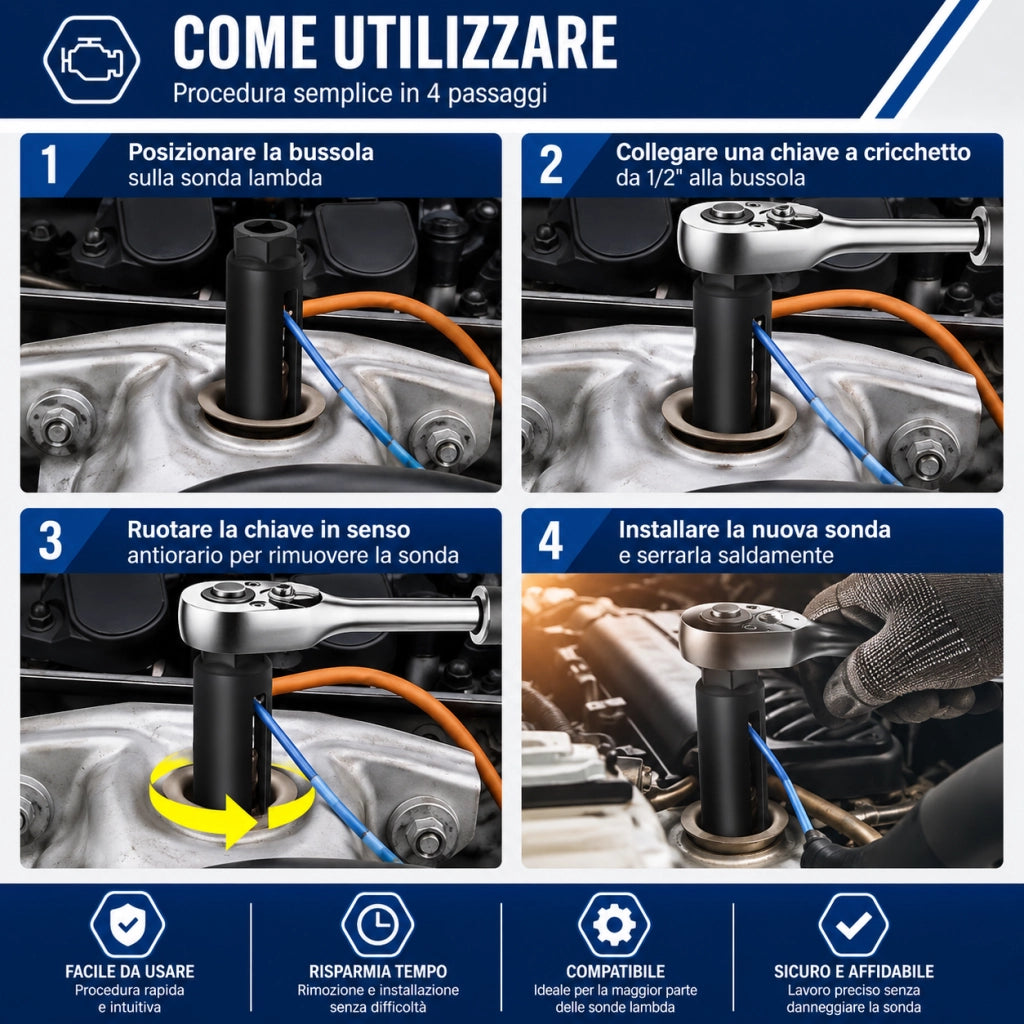 COME UTILIZZARE
Procedura semplice in 4 passaggi

1
Posizionare la bussola
sulla sonda lambda

2
Collegare una chiave a cricchetto
da 1/2" alla bussola

3
Ruotare la chiave in senso
antiorario per rimuovere la sonda

4
Installare la nuova sonda
e serrarla saldamente

FACILE DA USARE
Procedura rapida
e intuitiva

RISPARMIA TEMPO
Rimozione e installazione
senza difficoltà

COMPATIBILE
Ideale per la maggior parte
delle sonde lambda

SICURO E AFFIDABILE
Lavoro preciso senza
danneggiare la sonda