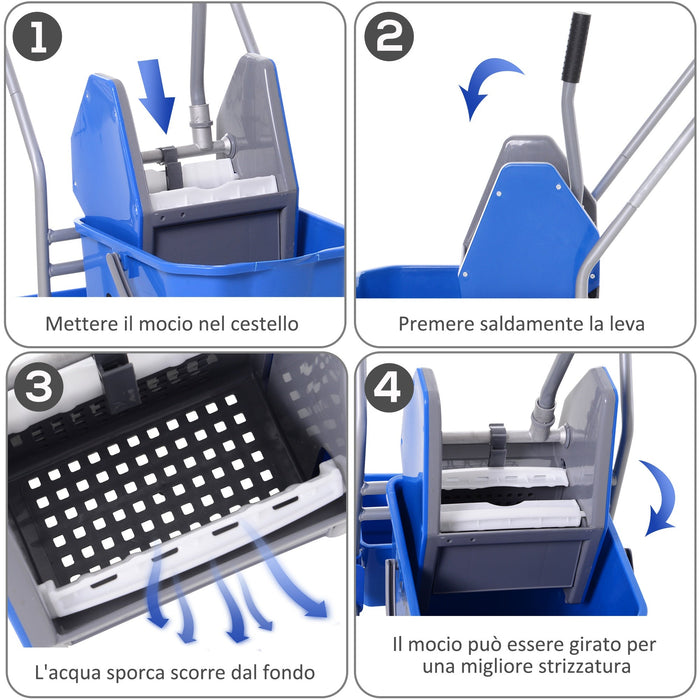 1

Mettere il mocio nel cestello

2

Premere saldamente la leva

3

L'acqua sporca scorre dal fondo

4

Il mocio può essere girato per una migliore strizzatura