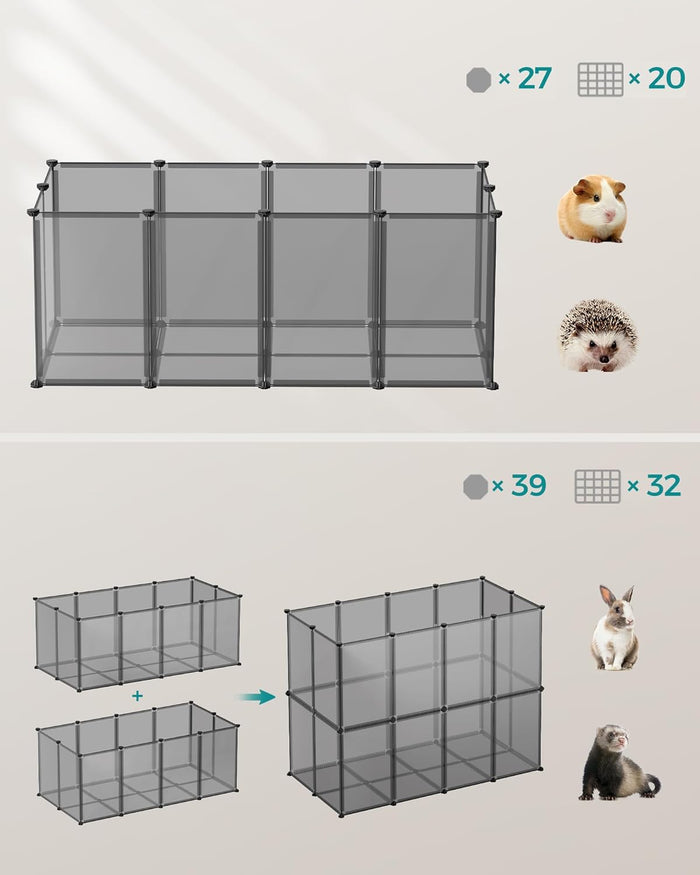 × 27 × 20

× 39 × 32

+