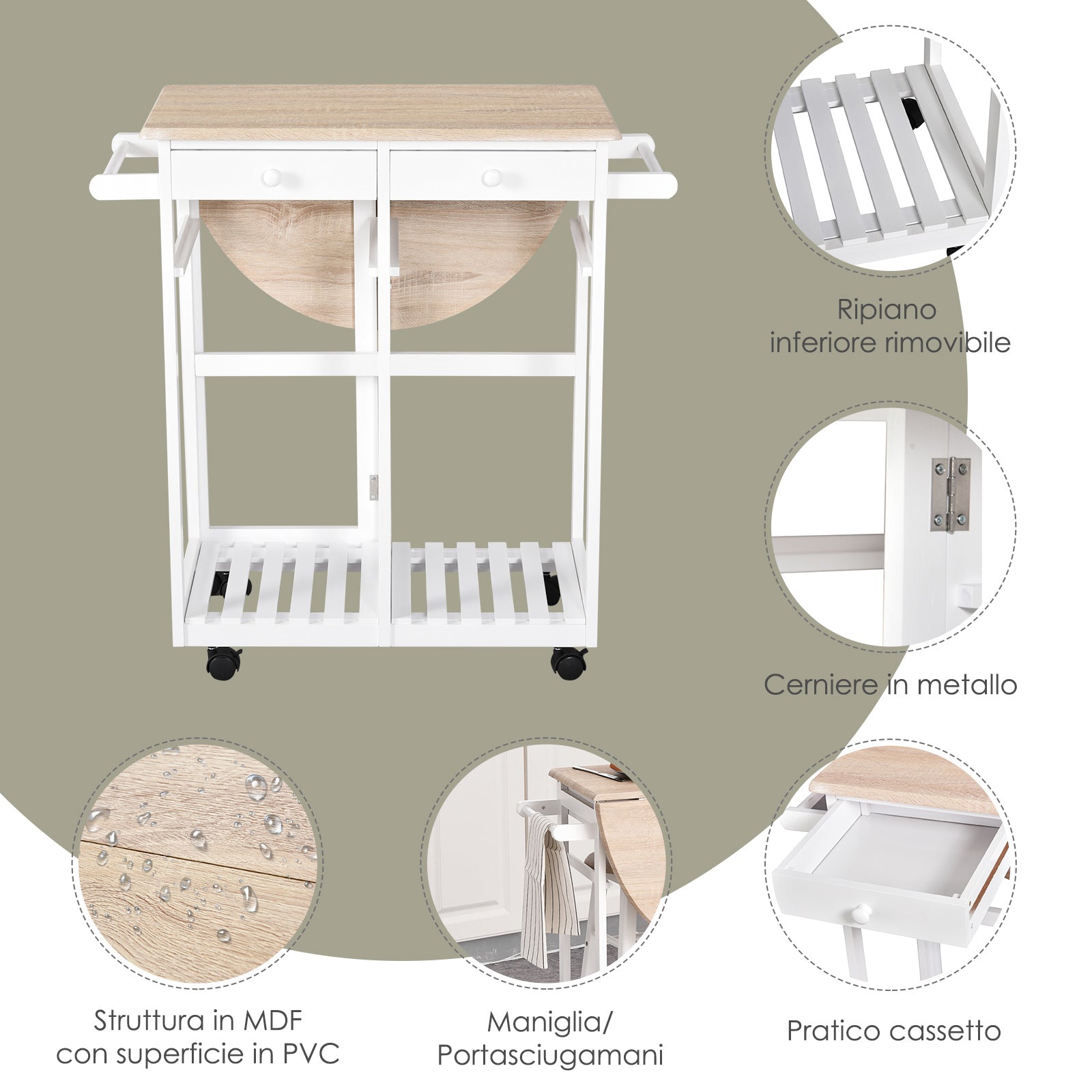 Ripiano inferiore rimovibile

Cerniere in metallo

Struttura in MDF con superficie in PVC

Maniglia/ Portasciugamani

Pratico cassetto