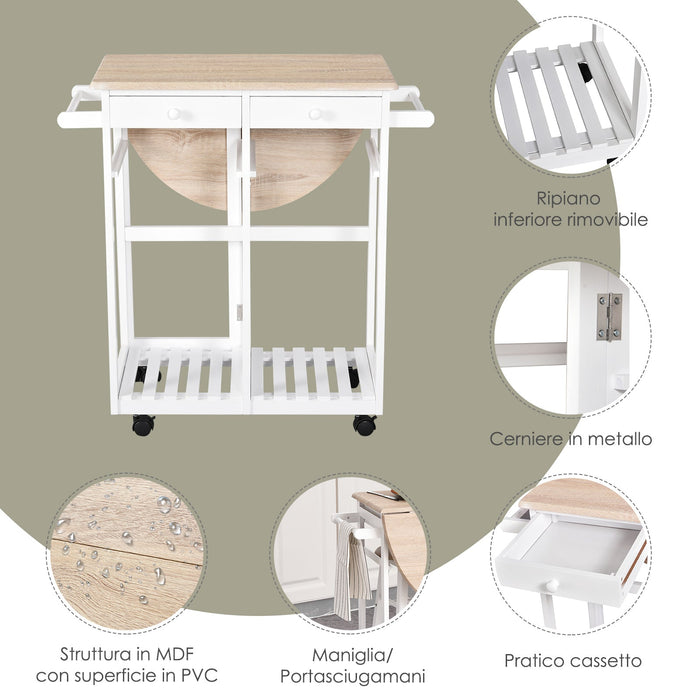 Ripiano
inferiore rimovibile

Cerniere in metallo

Struttura in MDF
con superficie in PVC

Maniglia/
Portasciugamani

Pratico cassetto