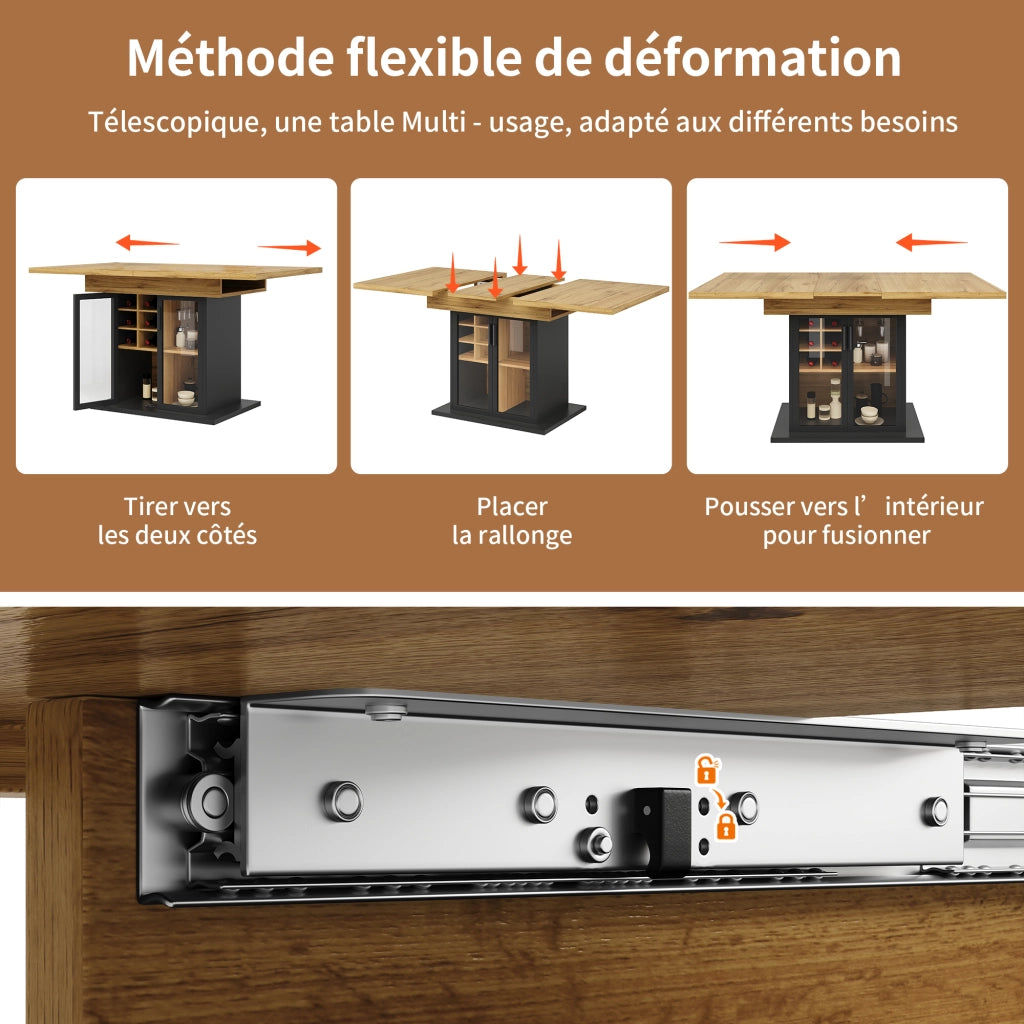 Méthode flexible de déformation

Télescopique, une table Multi - usage, adapté aux différents besoins

Tirer vers les deux côtés

Placer la rallonge

Pousser vers l’ intérieur pour fusionner