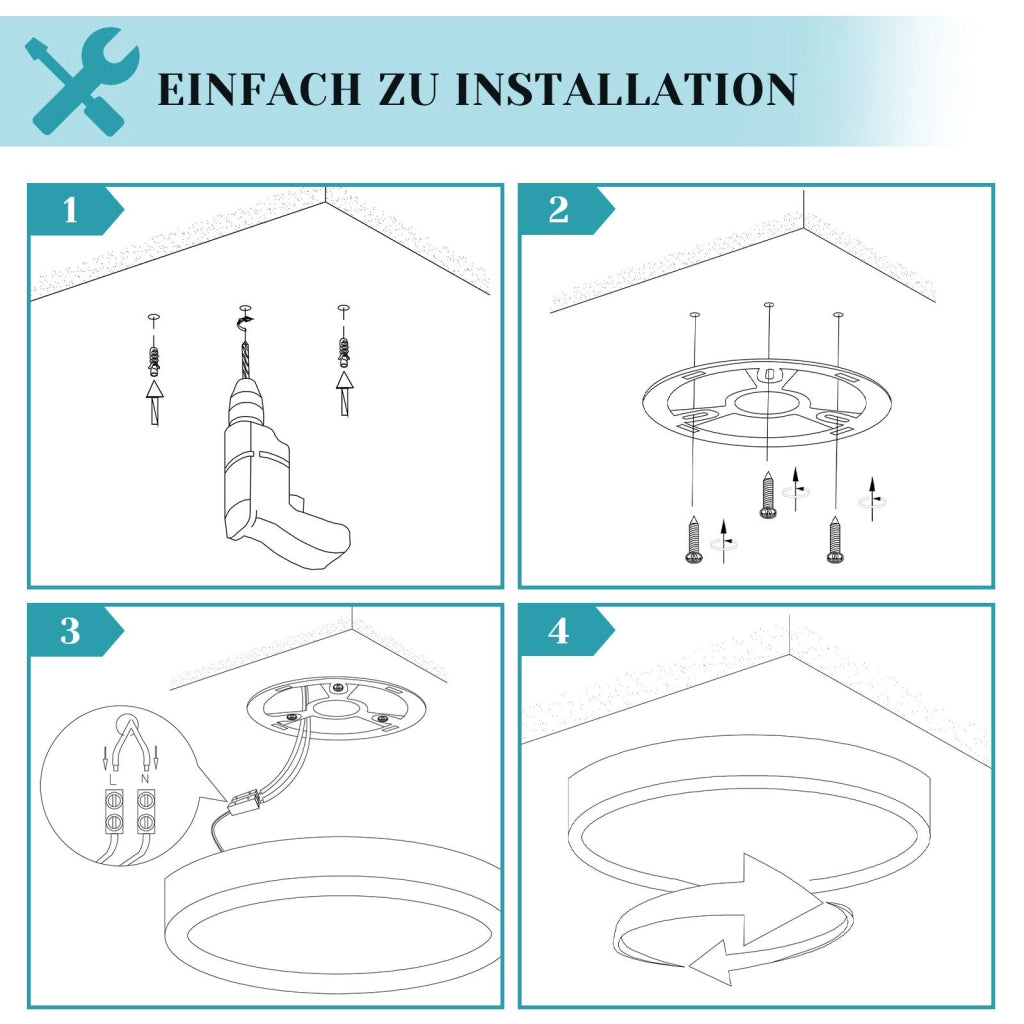 EINFACH ZU INSTALLATION

1

2

3

L N

4