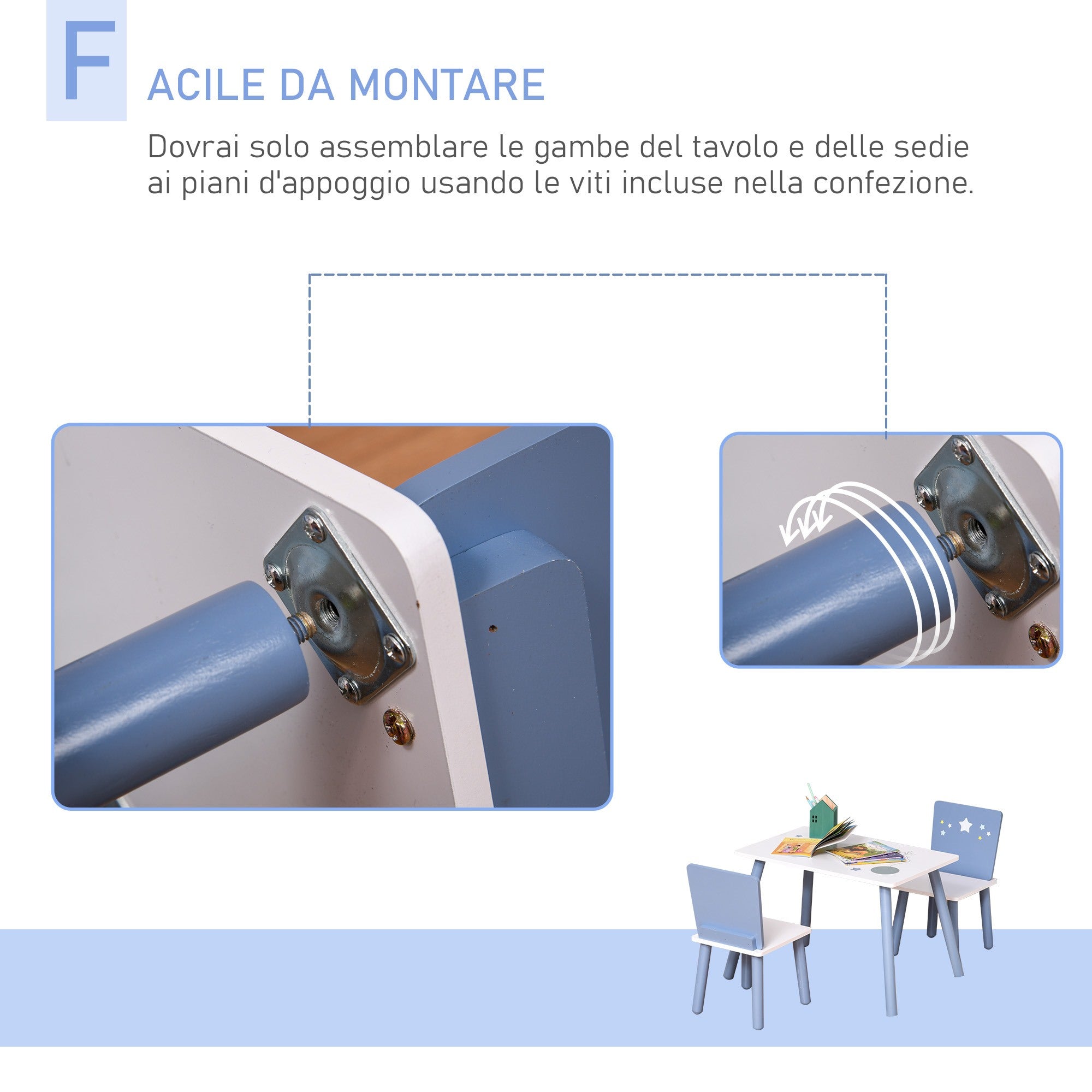 FACILE DA MONTARE

Dovrai solo assemblare le gambe del tavolo e delle sedie ai piani d'appoggio usando le viti incluse nella confezione.