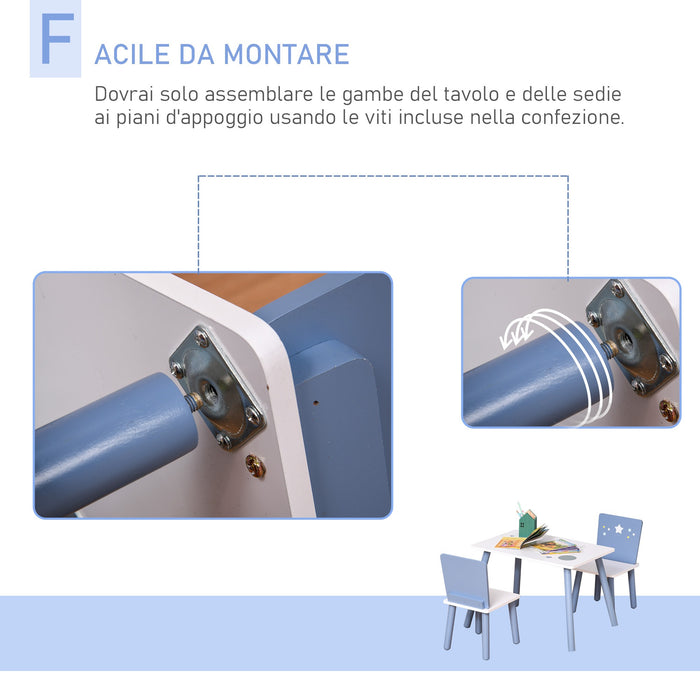 F ACILE DA MONTARE

Dovrai solo assemblare le gambe del tavolo e delle sedie ai piani d'appoggio usando le viti incluse nella confezione.