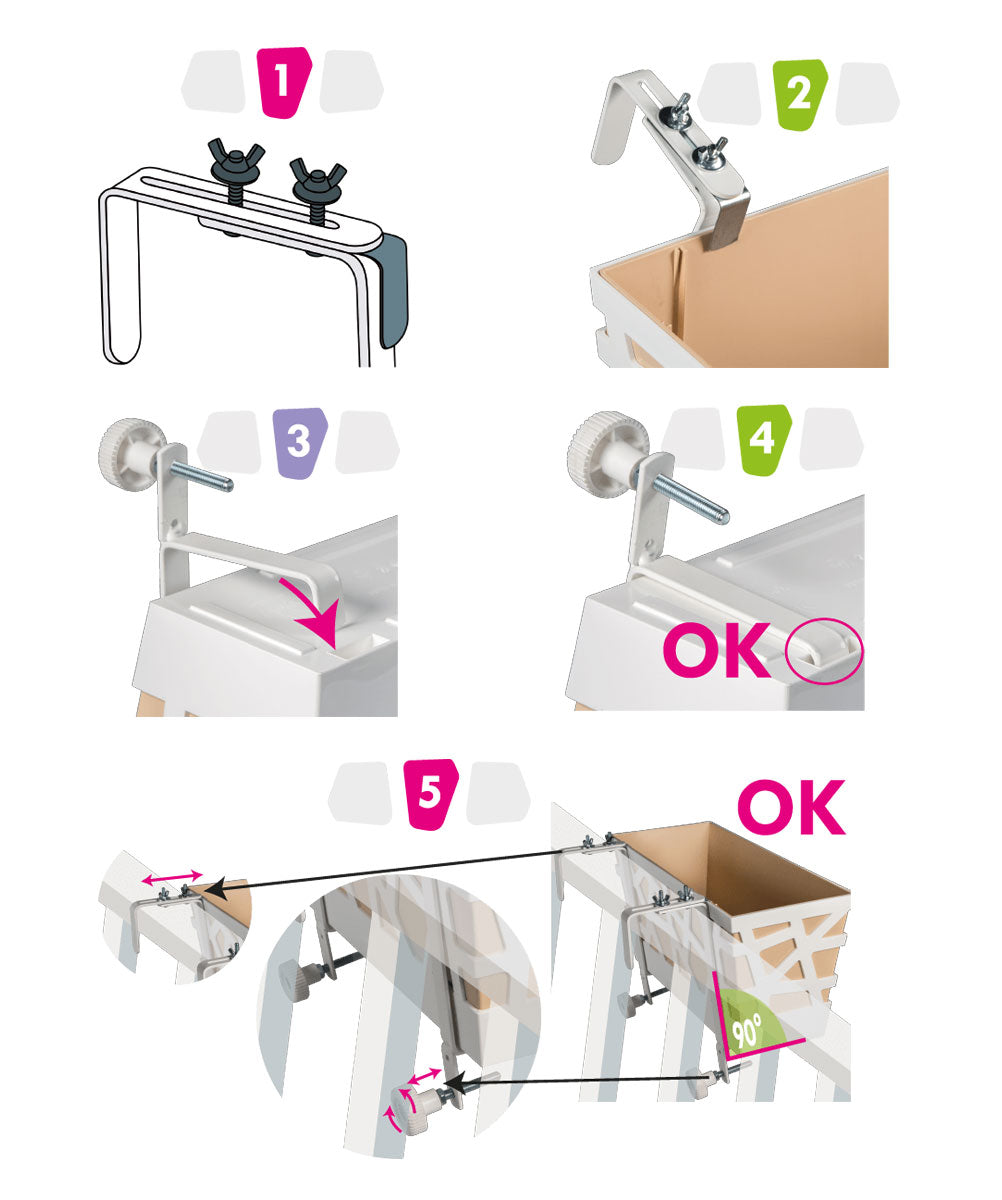 1

2

3

4

OK

5

OK

90°