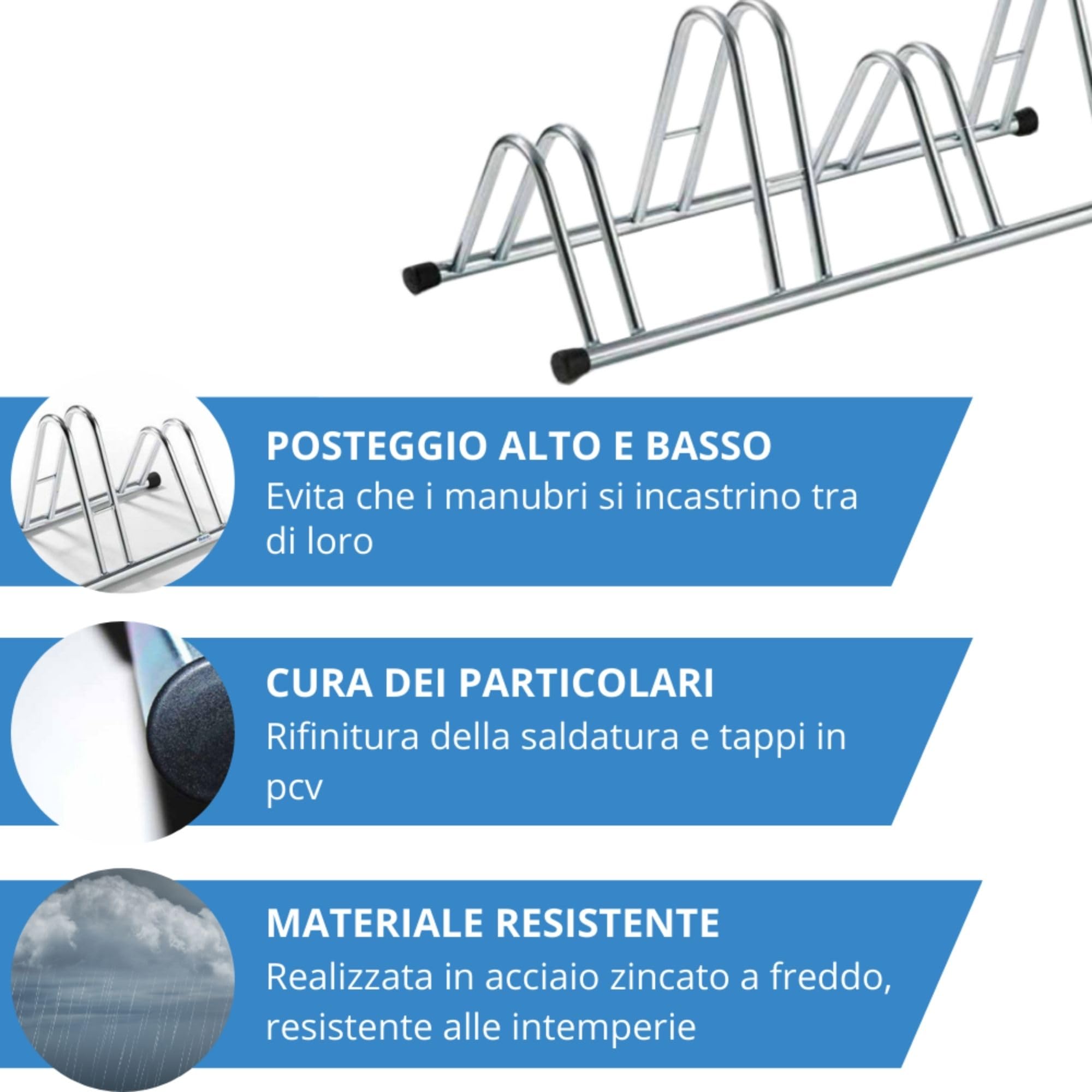 POSTEGGIO ALTO E BASSO
Evita che i manubri si incastrino tra di loro

CURA DEI PARTICOLARI
Rifinitura della saldatura e tappi in pcv

MATERIALE RESISTENTE
Realizzata in acciaio zincato a freddo, resistente alle intemperie