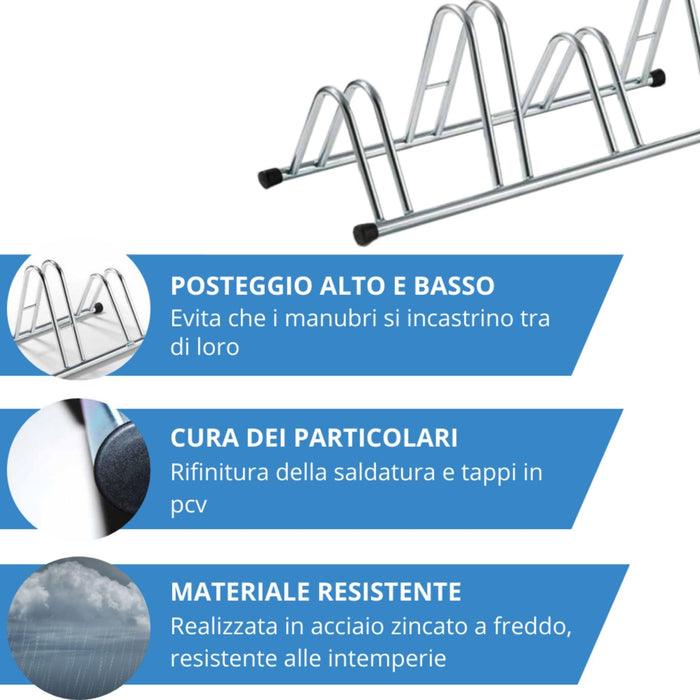 POSTEGGIO ALTO E BASSO
Evita che i manubri si incastrino tra di loro

CURA DEI PARTICOLARI
Rifinitura della saldatura e tappi in pcv

MATERIALE RESISTENTE
Realizzata in acciaio zincato a freddo, resistente alle intemperie