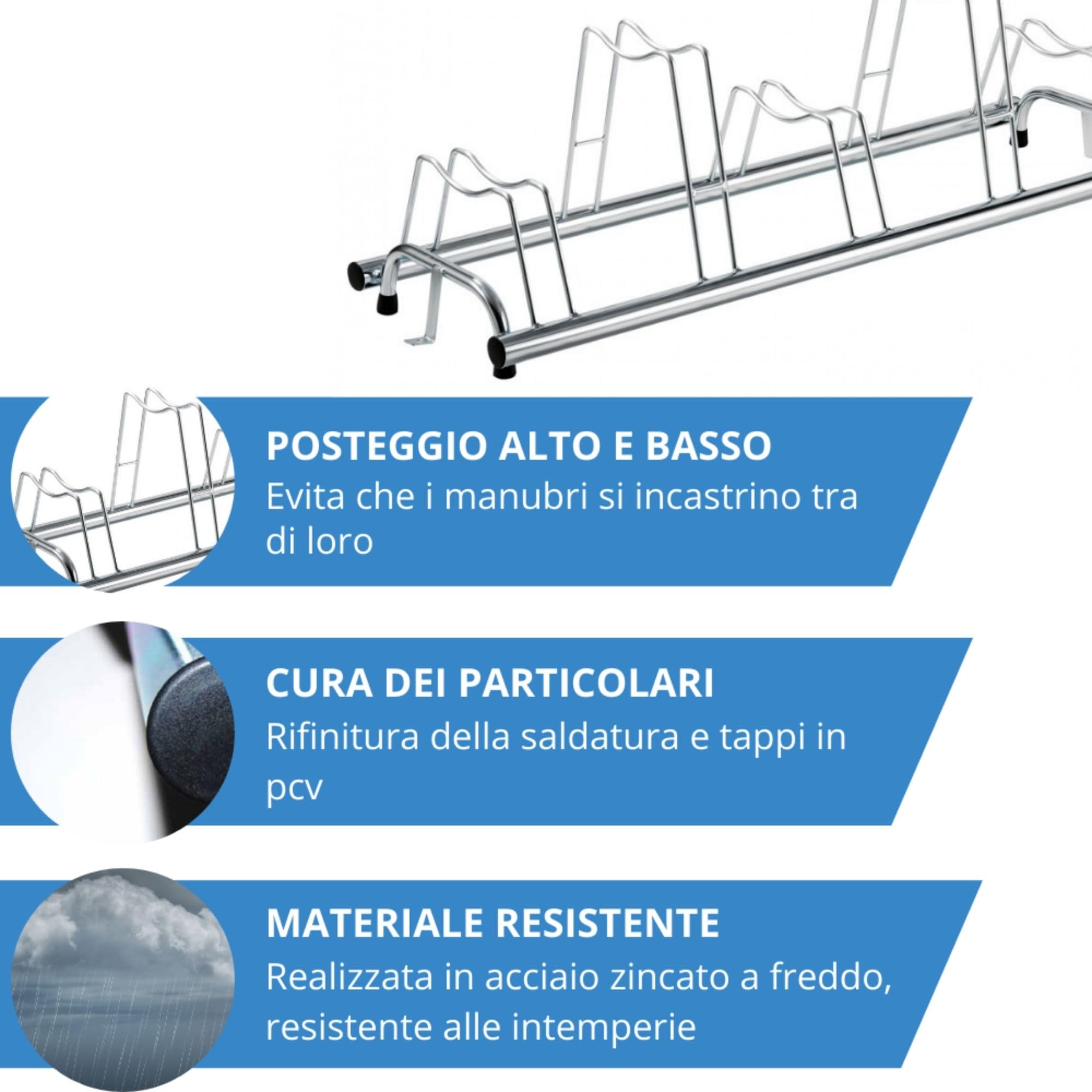 POSTEGGIO ALTO E BASSO
Evita che i manubri si incastrino tra di loro

CURA DEI PARTICOLARI
Rifinitura della saldatura e tappi in pcv

MATERIALE RESISTENTE
Realizzata in acciaio zincato a freddo, resistente alle intemperie