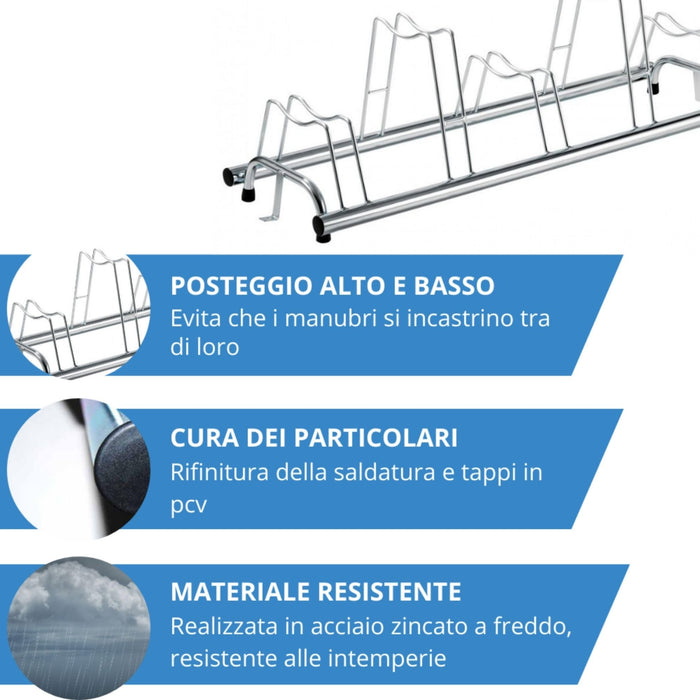 POSTEGGIO ALTO E BASSO
Evita che i manubri si incastrino tra di loro

CURA DEI PARTICOLARI
Rifinitura della saldatura e tappi in pcv

MATERIALE RESISTENTE
Realizzata in acciaio zincato a freddo, resistente alle intemperie