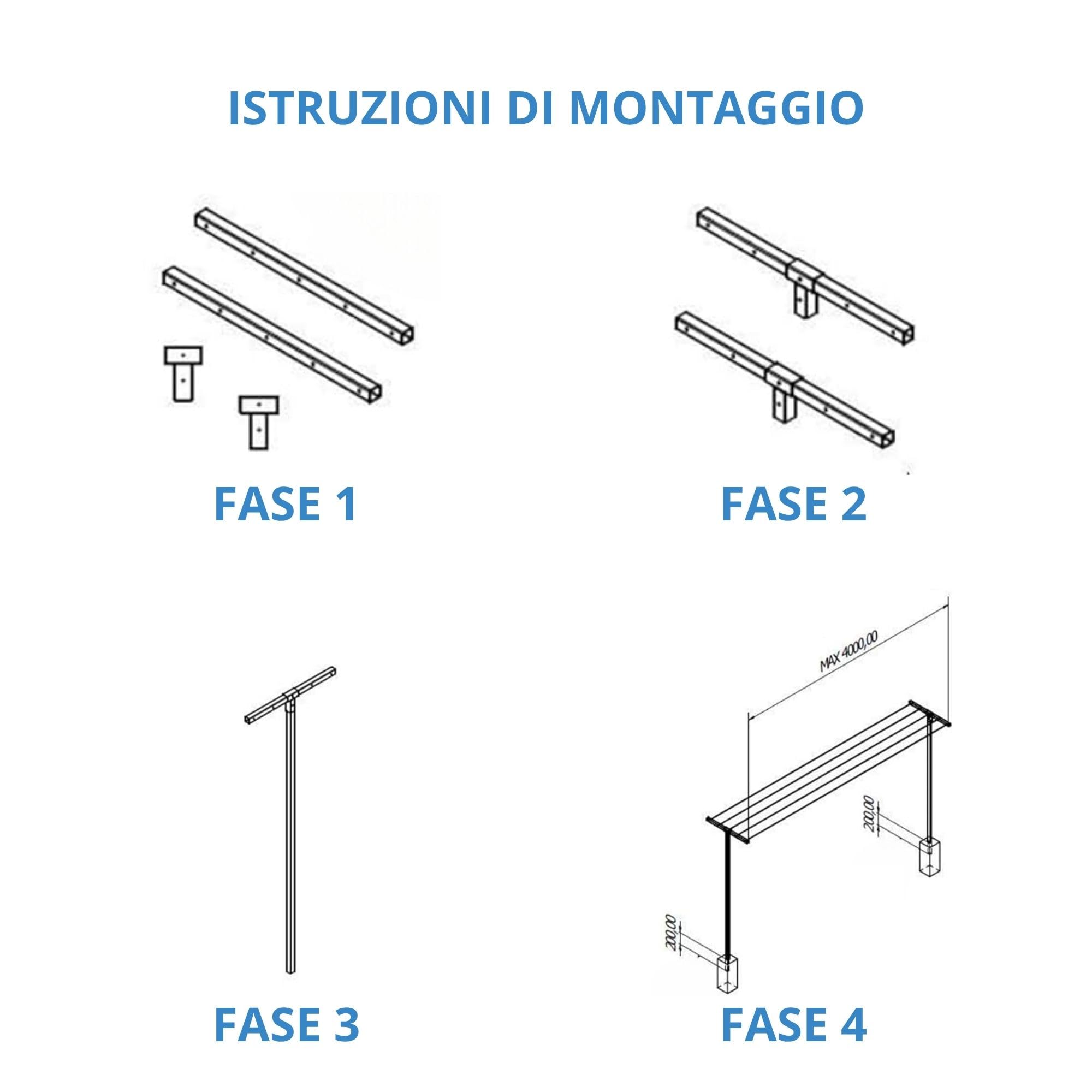 ISTRUZIONI DI MONTAGGIO

FASE 1

FASE 2

FASE 3

MAX 4000,00

200,00

200,00

FASE 4