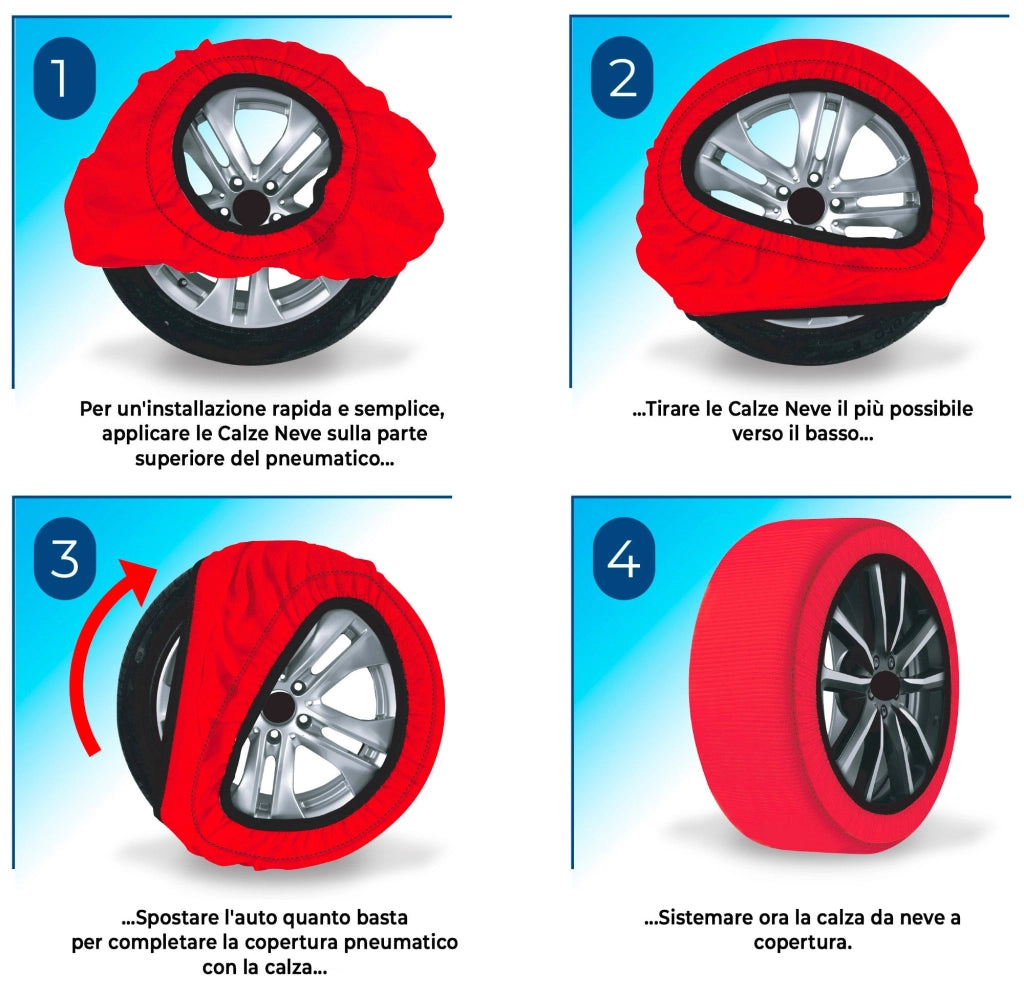 1

Per un'installazione rapida e semplice, applicare le Calze Neve sulla parte superiore del pneumatico...

2

...Tirare le Calze Neve il più possibile verso il basso...

3

...Spostare l'auto quanto basta per completare la copertura pneumatico con la calza...

4

...Sistemare ora la calza da neve a copertura.