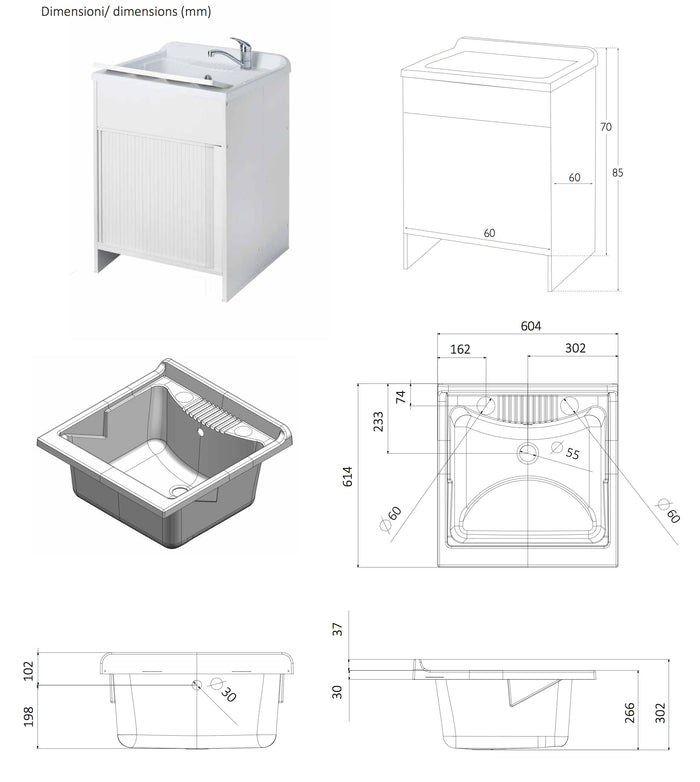 Dimensioni/ dimensions (mm)

70
85
60
60

604
162
302
74
233
614
$\varnothing 55$
$\varnothing 60$
$\varnothing 60$

102
198
$\varnothing 30$

37
30
266
302