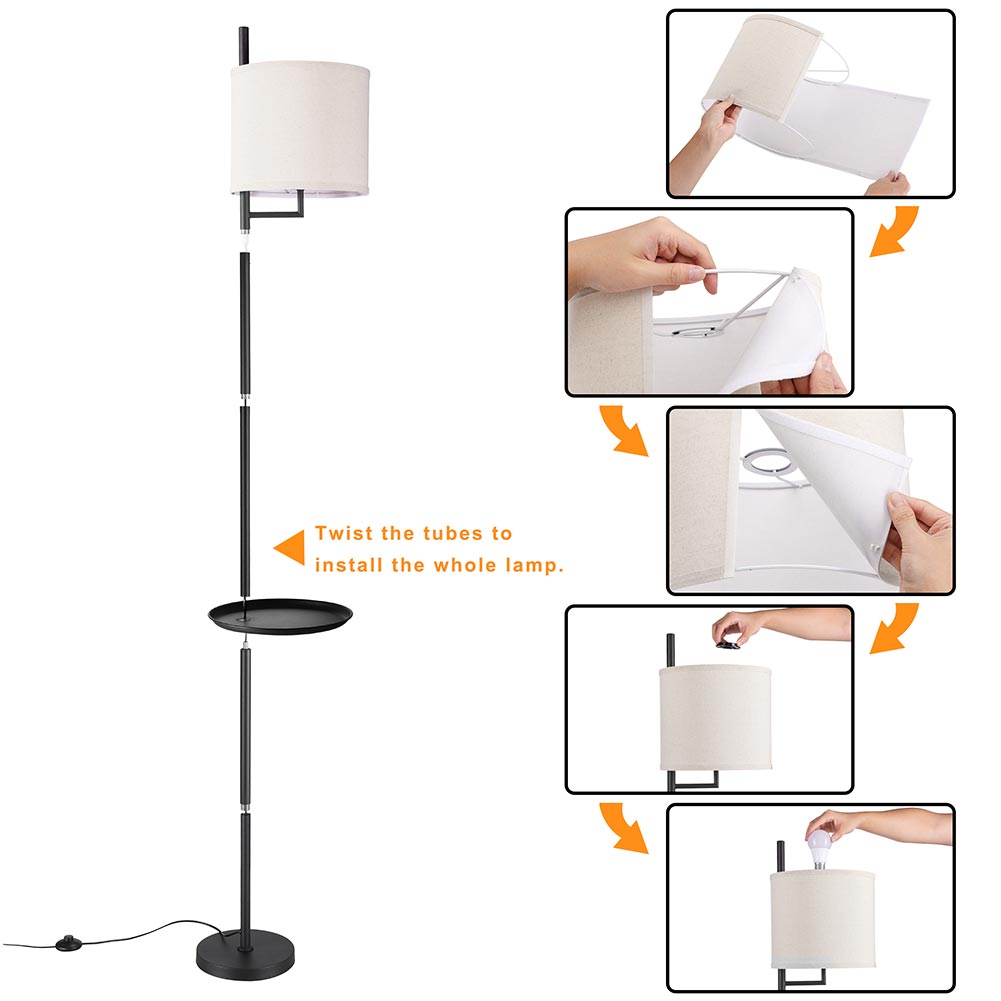 Twist the tubes to install the whole lamp.