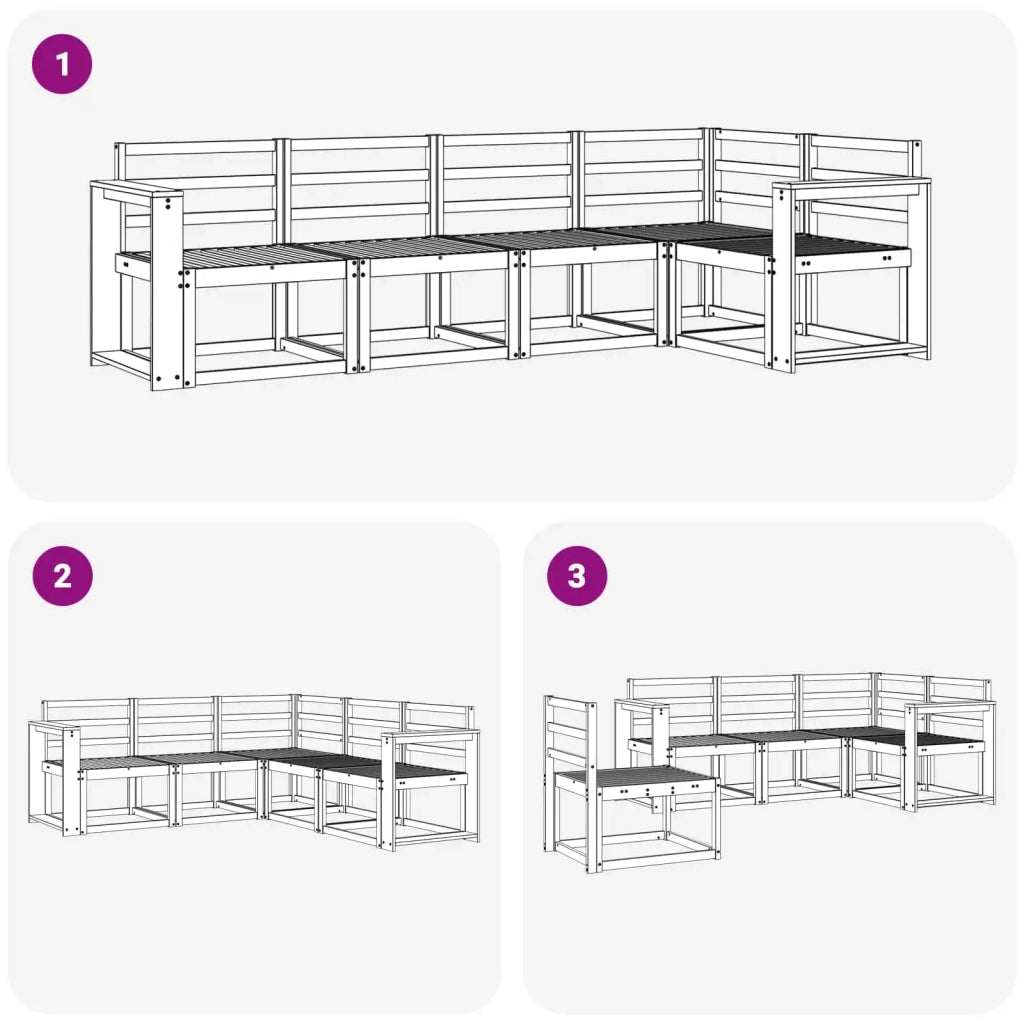 1

2

3