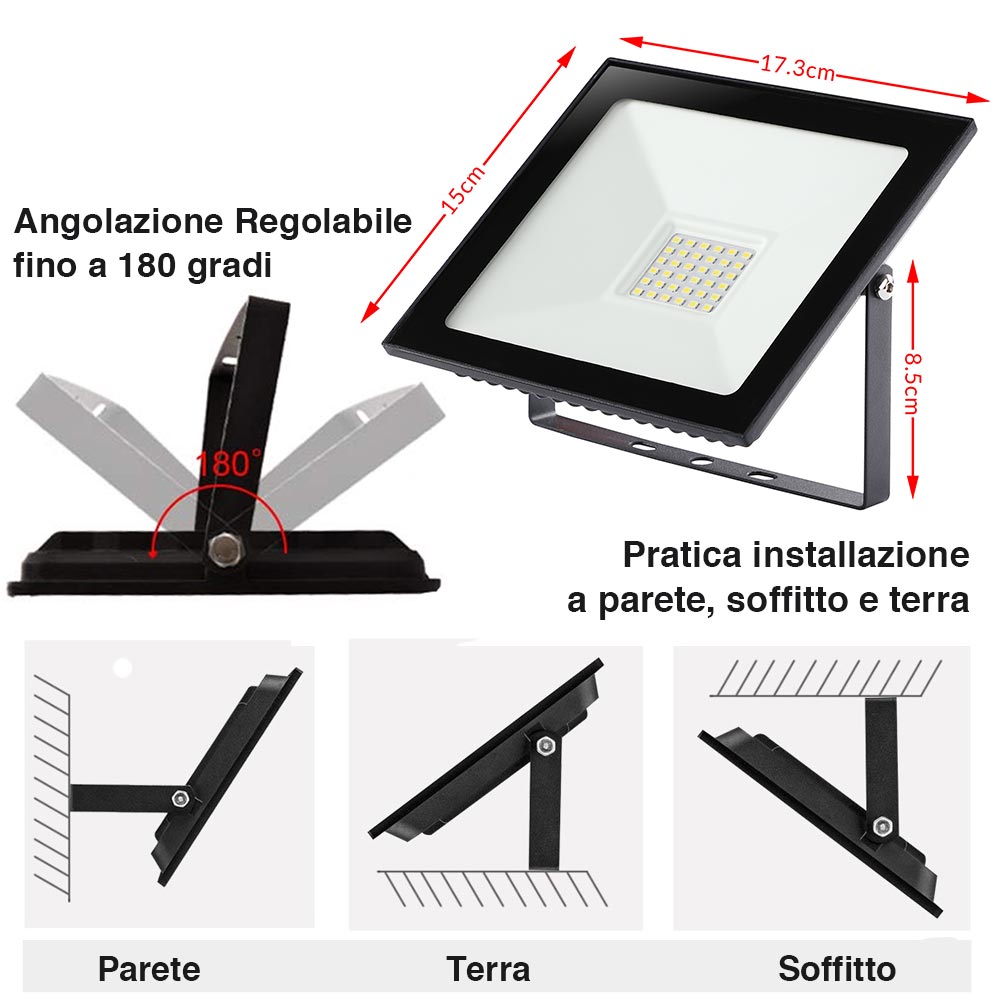 17.3cm

15cm

8.5cm

Angolazione Regolabile fino a 180 gradi

180°

Pratica installazione a parete, soffitto e terra

Parete

Terra

Soffitto