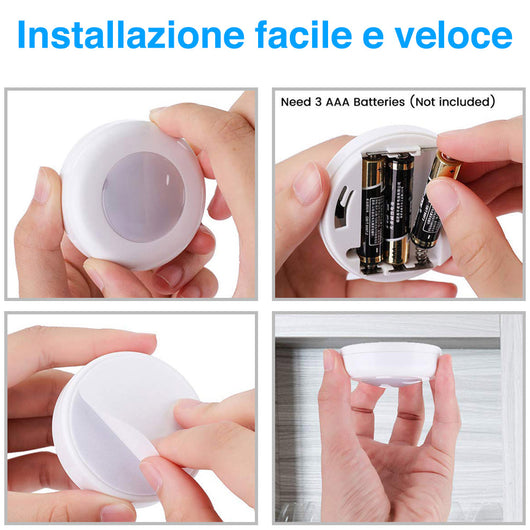 Installazione facile e veloce

Need 3 AAA Batteries (Not included)