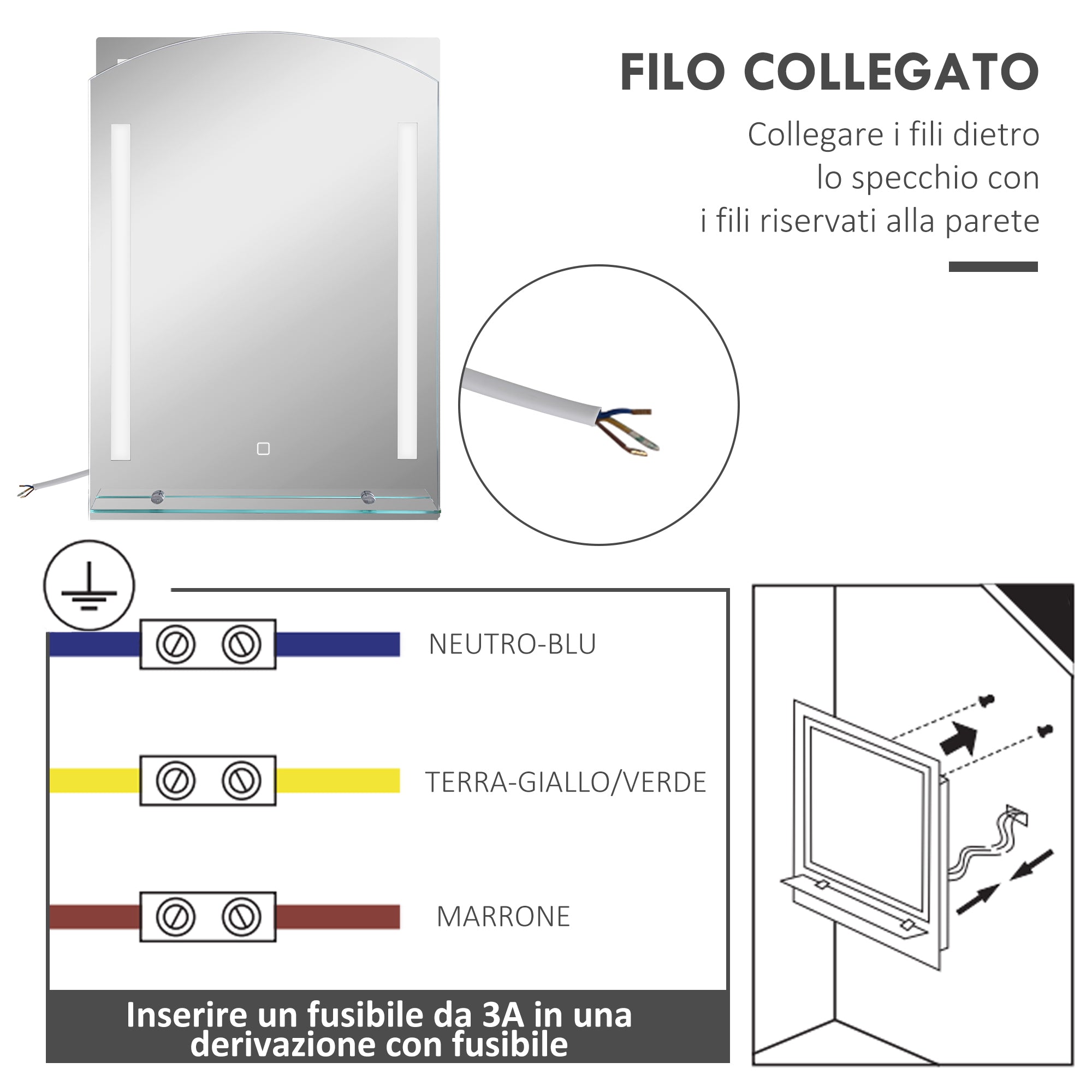 FILO COLLEGATO

Collegare i fili dietro lo specchio con i fili riservati alla parete

NEUTRO-BLU

TERRA-GIALLO/VERDE

MARRONE

Inserire un fusibile da 3A in una derivazione con fusibile