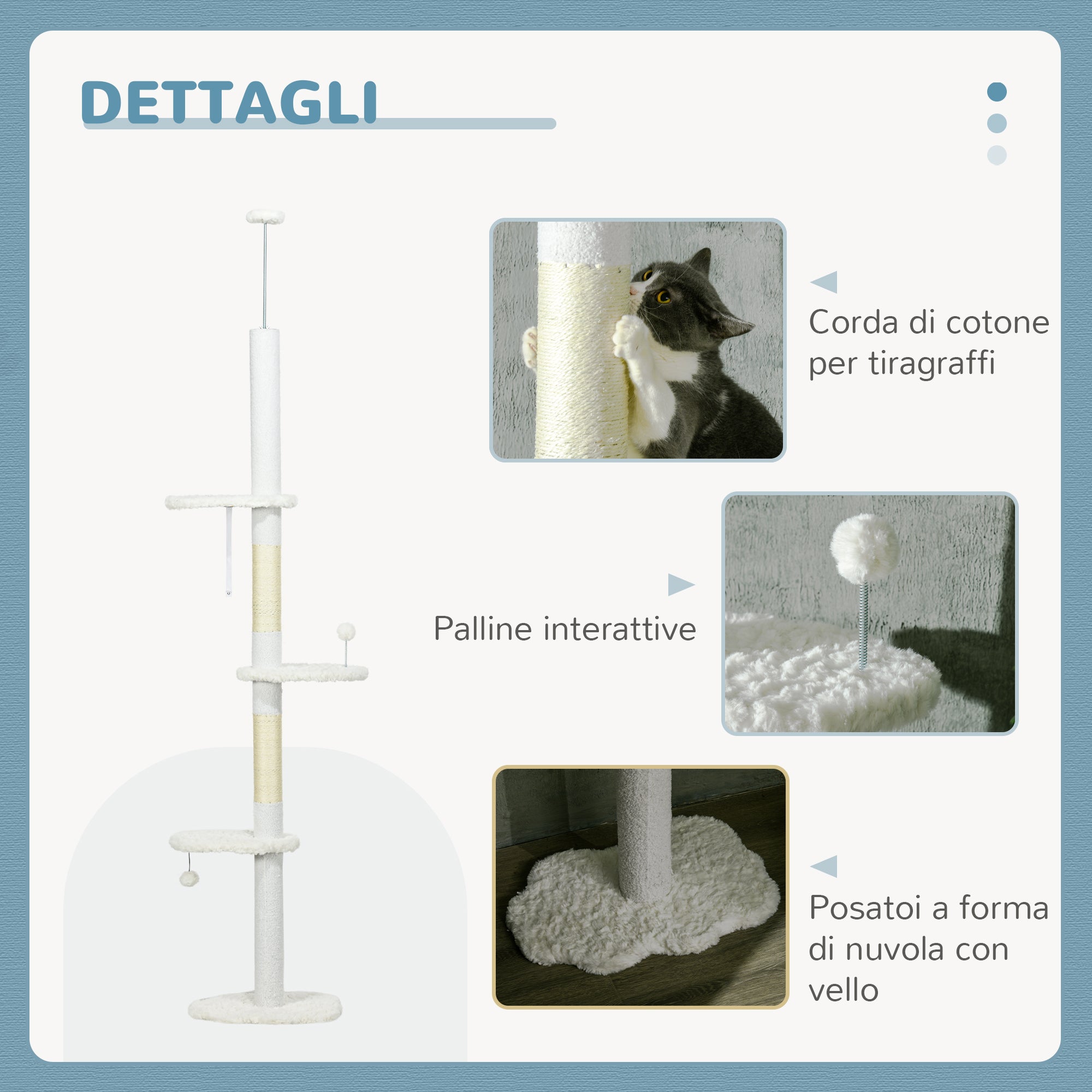 DETTAGLI

Corda di cotone per tiragraffi

Palline interattive

Posatoi a forma di nuvola con vello