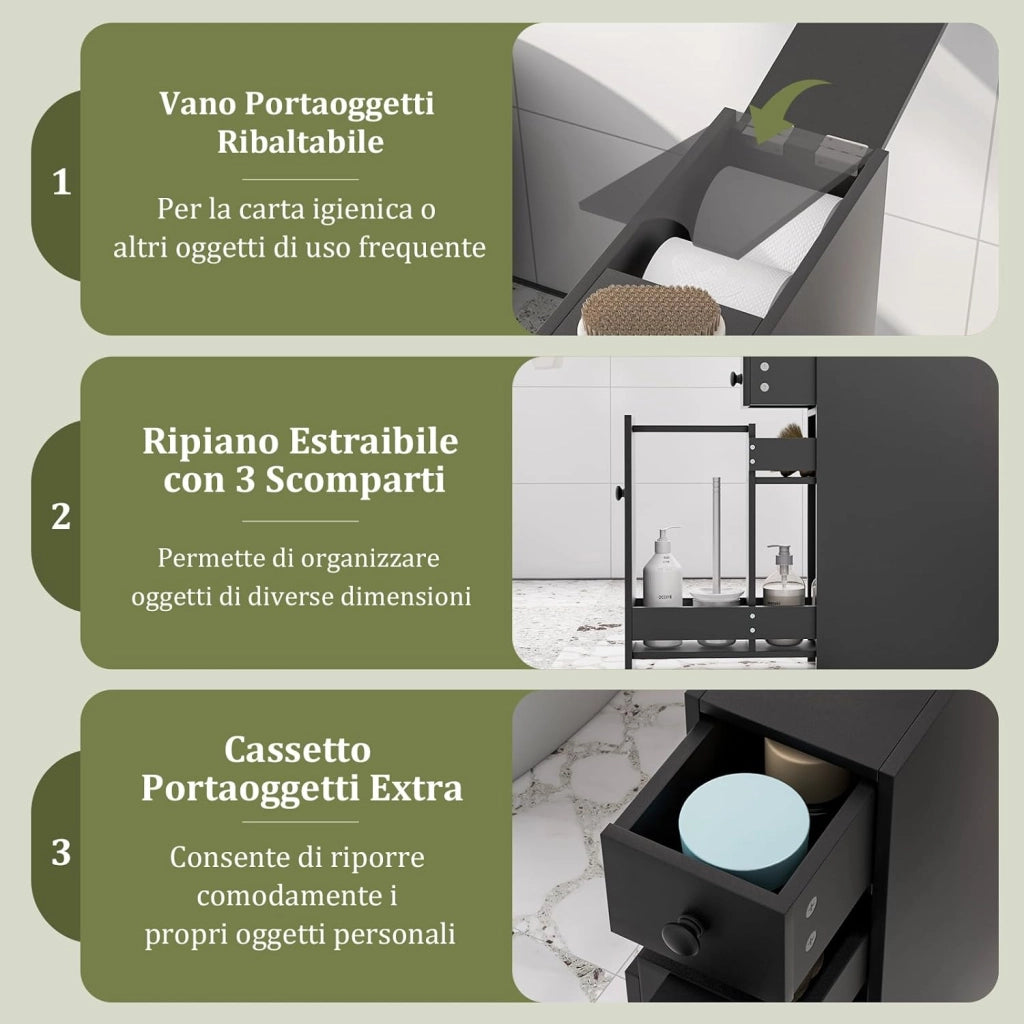 1

Vano Portaoggetti Ribaltabile

Per la carta igienica o altri oggetti di uso frequente

2

Ripiano Estraibile con 3 Scomparti

Permette di organizzare oggetti di diverse dimensioni

3

Cassetto Portaoggetti Extra

Consente di riporre comodamente i propri oggetti personali