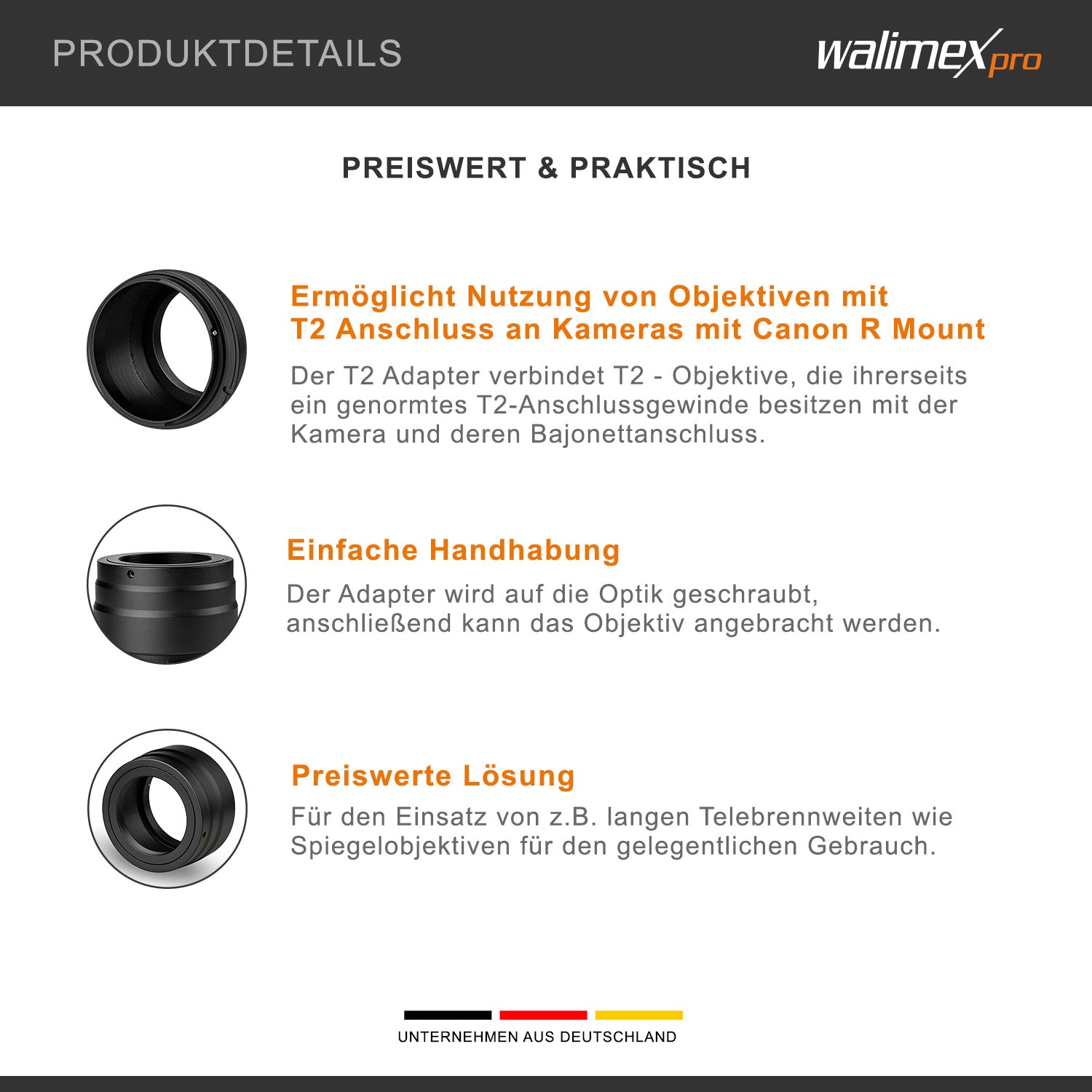 PRODUKTDETAILS

walimex pro

PREISWERT & PRAKTISCH

Ermöglicht Nutzung von Objektiven mit T2 Anschluss an Kameras mit Canon R Mount

Der T2 Adapter verbindet T2 - Objektive, die ihrerseits ein genormtes T2-Anschlussgewinde besitzen mit der Kamera und deren Bajonettanschluss.

Einfache Handhabung

Der Adapter wird auf die Optik geschraubt, anschließend kann das Objektiv angebracht werden.

Preiswerte Lösung

Für den Einsatz von z.B. langen Telebrennweiten wie Spiegelobjektiven für den gelegentlichen Gebrauch.

UNTERNEHMEN AUS DEUTSCHLAND