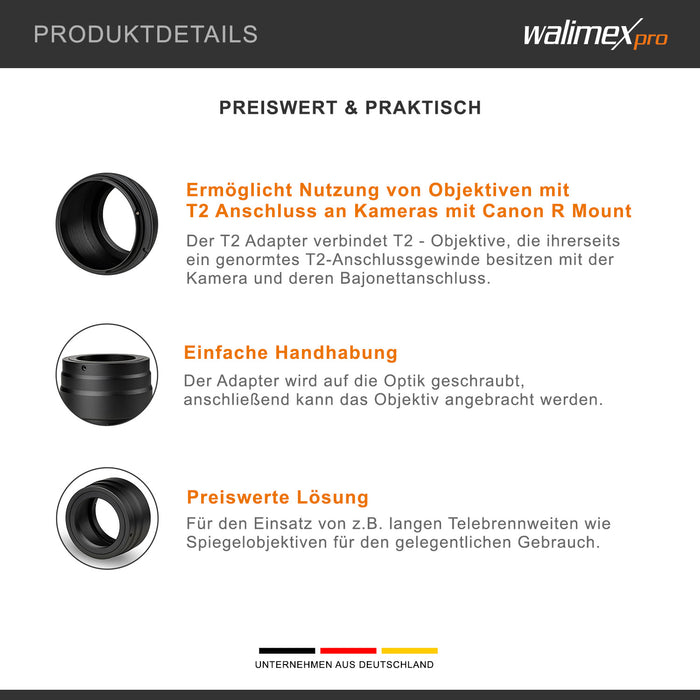 PRODUKTDETAILS

walimex pro

PREISWERT & PRAKTISCH

Ermöglicht Nutzung von Objektiven mit T2 Anschluss an Kameras mit Canon R Mount

Der T2 Adapter verbindet T2 - Objektive, die ihrerseits ein genormtes T2-Anschlussgewinde besitzen mit der Kamera und deren Bajonettanschluss.

Einfache Handhabung

Der Adapter wird auf die Optik geschraubt, anschließend kann das Objektiv angebracht werden.

Preiswerte Lösung

Für den Einsatz von z.B. langen Telebrennweiten wie Spiegelobjektiven für den gelegentlichen Gebrauch.

UNTERNEHMEN AUS DEUTSCHLAND