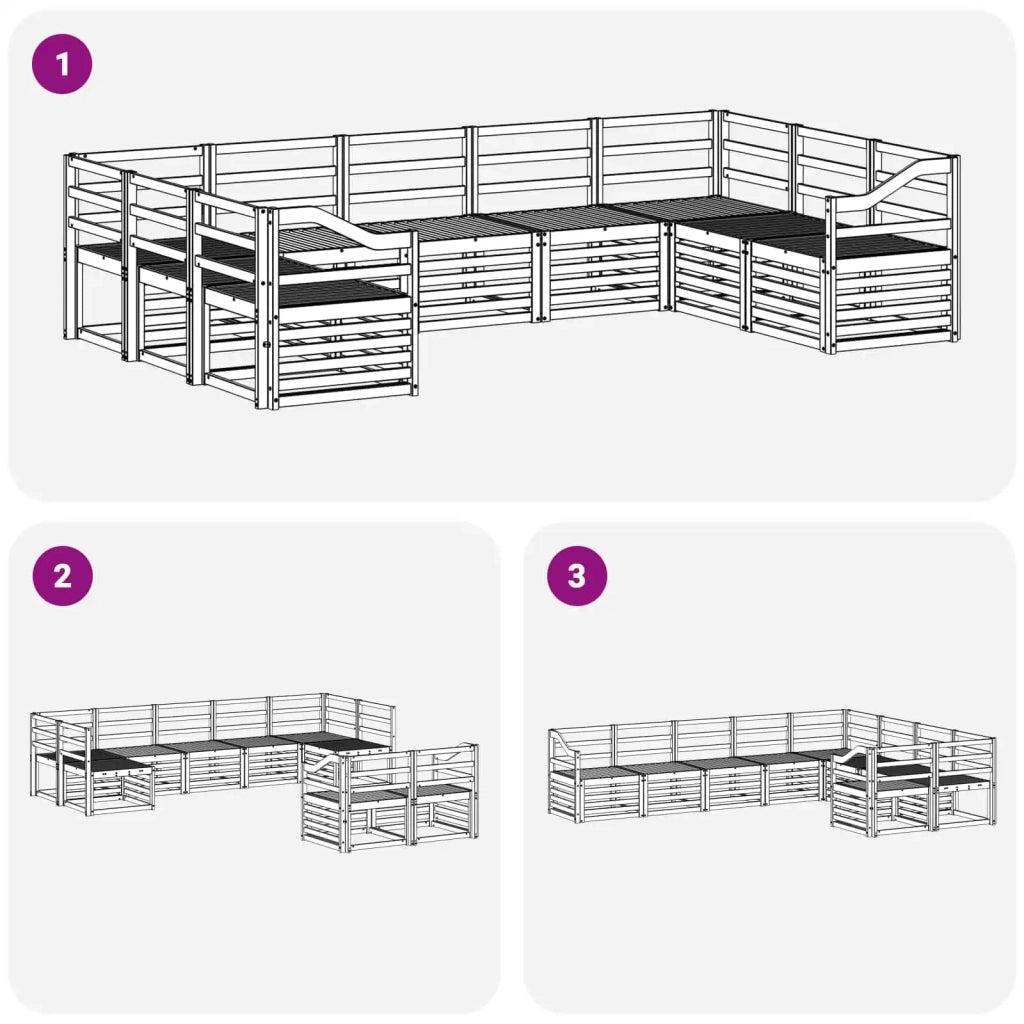 1

2

3